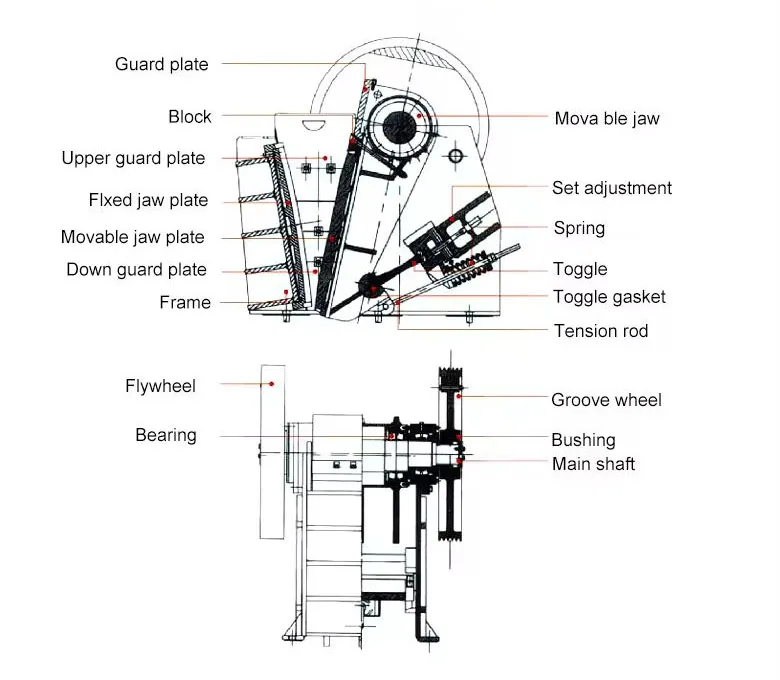 Guard plate
Block
Upper guard plate
Flxed jaw plate
Movable jaw plate
Down guard plate
Frame

Mova ble jaw
Set adjustment
Spring
Toggle
Toggle gasket
Tension rod

Flywheel
Bearing

Groove wheel
Bushing
Main shaft