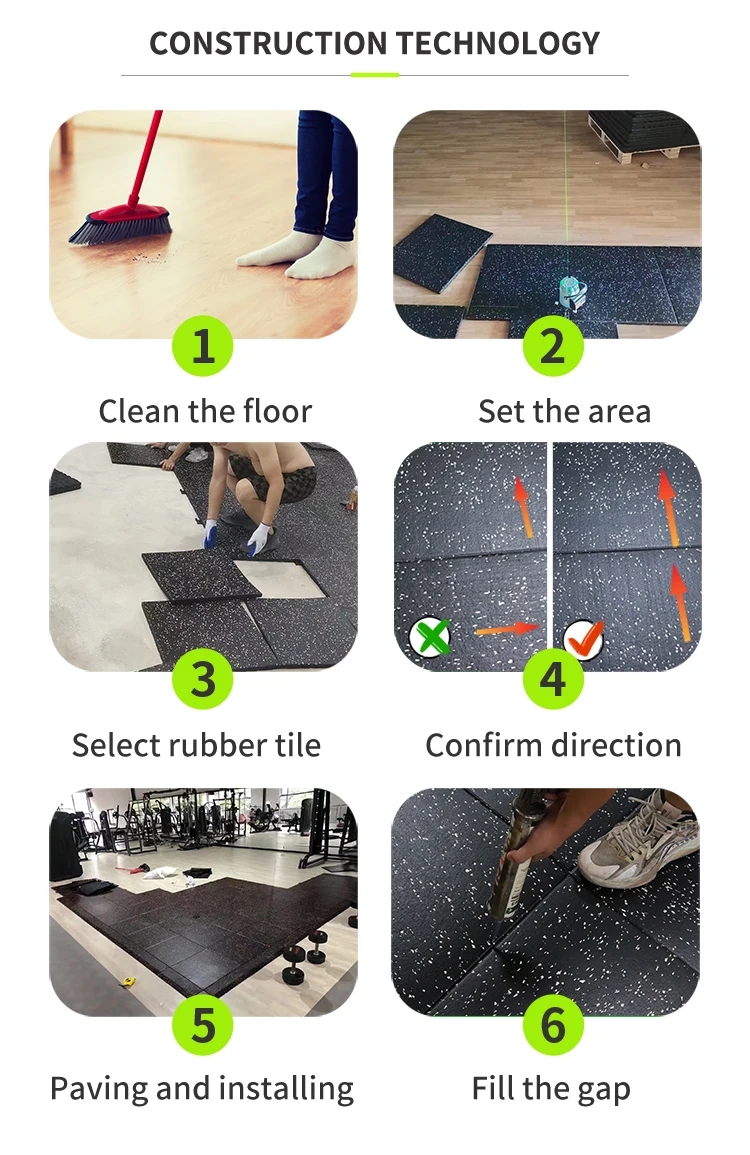 CONSTRUCTION TECHNOLOGY

1
Clean the floor

2
Set the area

3
Select rubber tile

4
Confirm direction

5
Paving and installing

6
Fill the gap