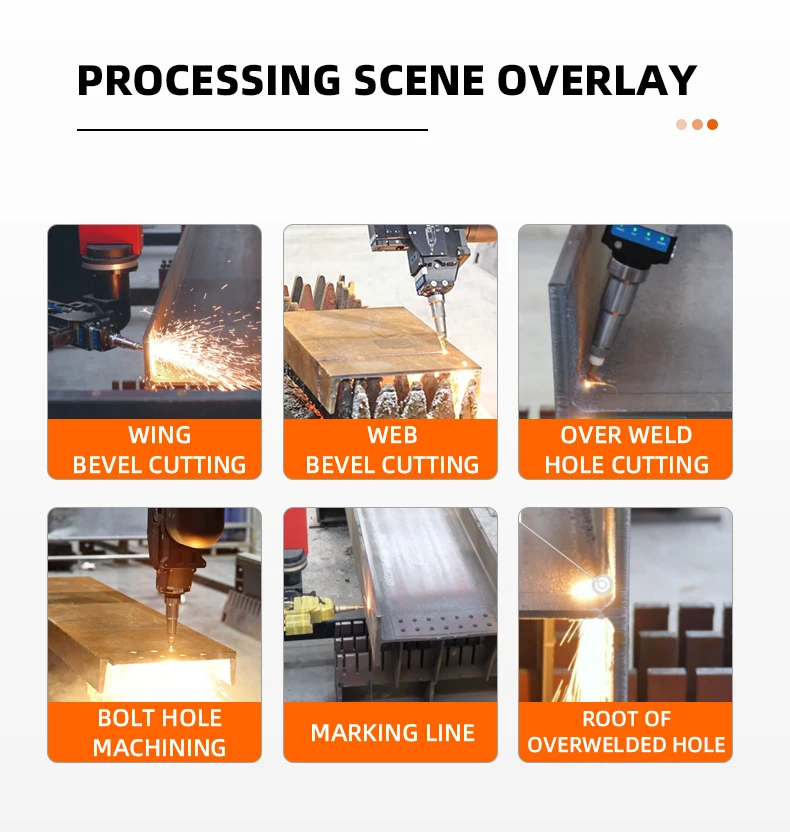 PROCESSING SCENE OVERLAY

WING
BEVEL CUTTING

WEB
BEVEL CUTTING

OVER WELD
HOLE CUTTING

BOLT HOLE
MACHINING

MARKING LINE

ROOT OF
OVERWELDED HOLE