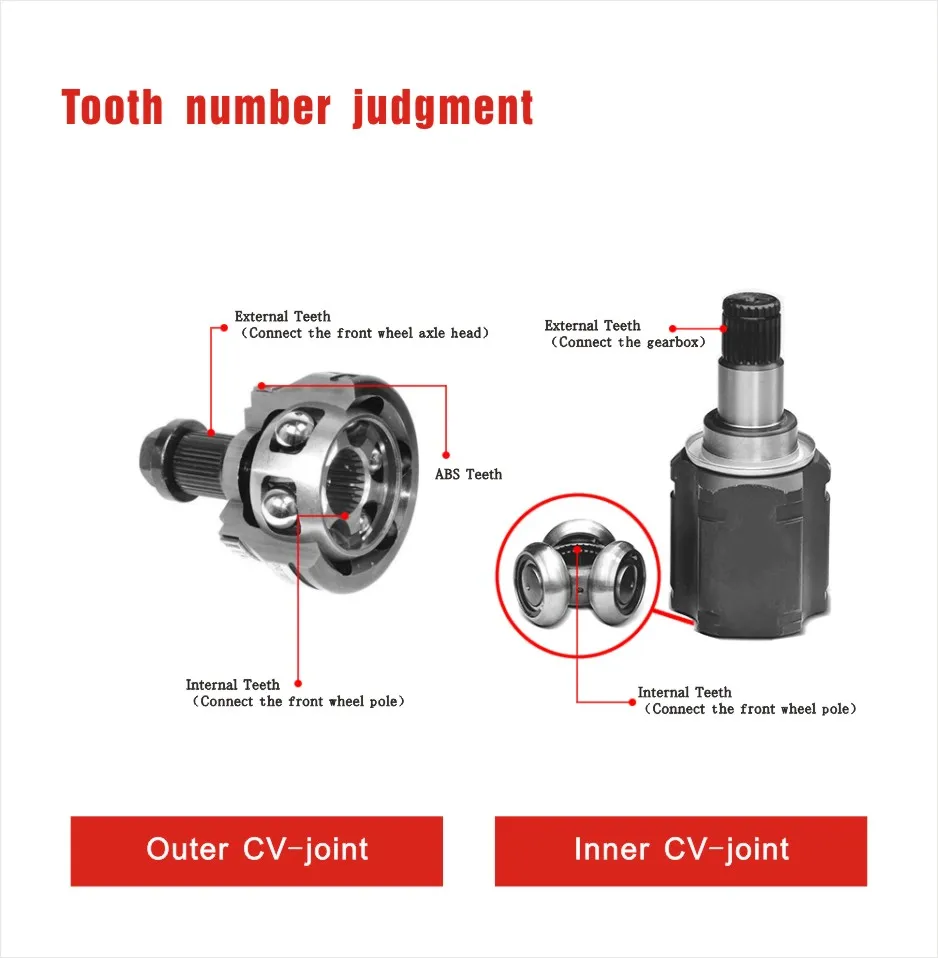 Tooth number judgment

External Teeth
(Connect the front wheel axle head)

ABS Teeth

Internal Teeth
(Connect the front wheel pole)

External Teeth
(Connect the gearbox)

Internal Teeth
(Connect the front wheel pole)

Outer CV-joint

Inner CV-joint