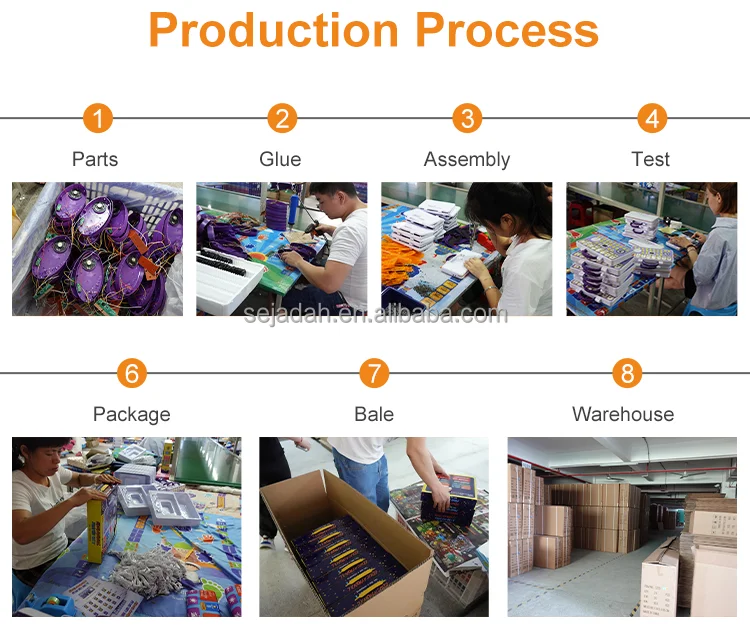 Production Process

1
Parts

2
Glue

3
Assembly

4
Test

sejadah.en.alibaba.com

6
Package

7
Bale

8
Warehouse