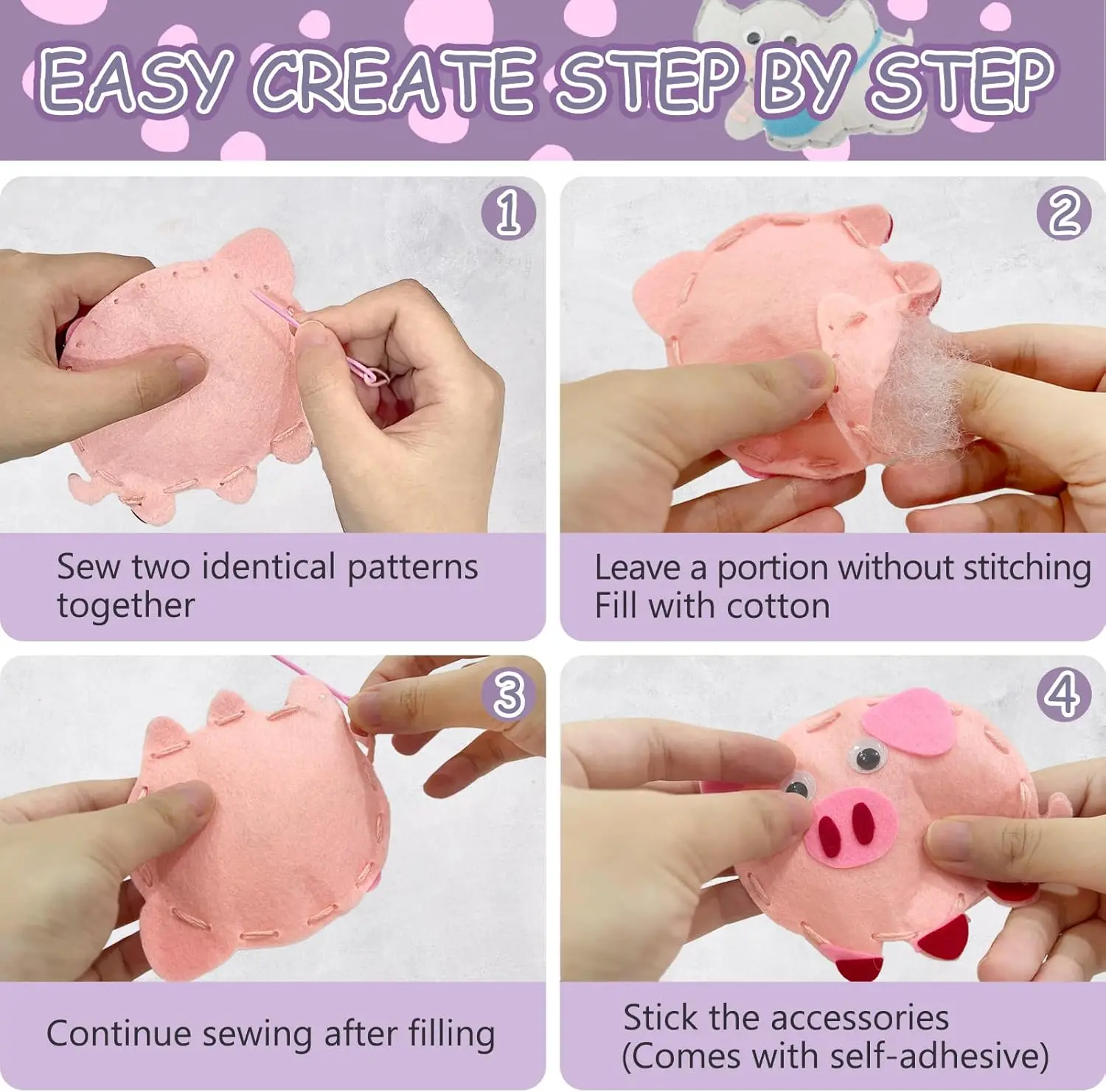 EASY CREATE STEP BY STEP

1

Sew two identical patterns together

2

Leave a portion without stitching
Fill with cotton

3

Continue sewing after filling

4

Stick the accessories
(Comes with self-adhesive)