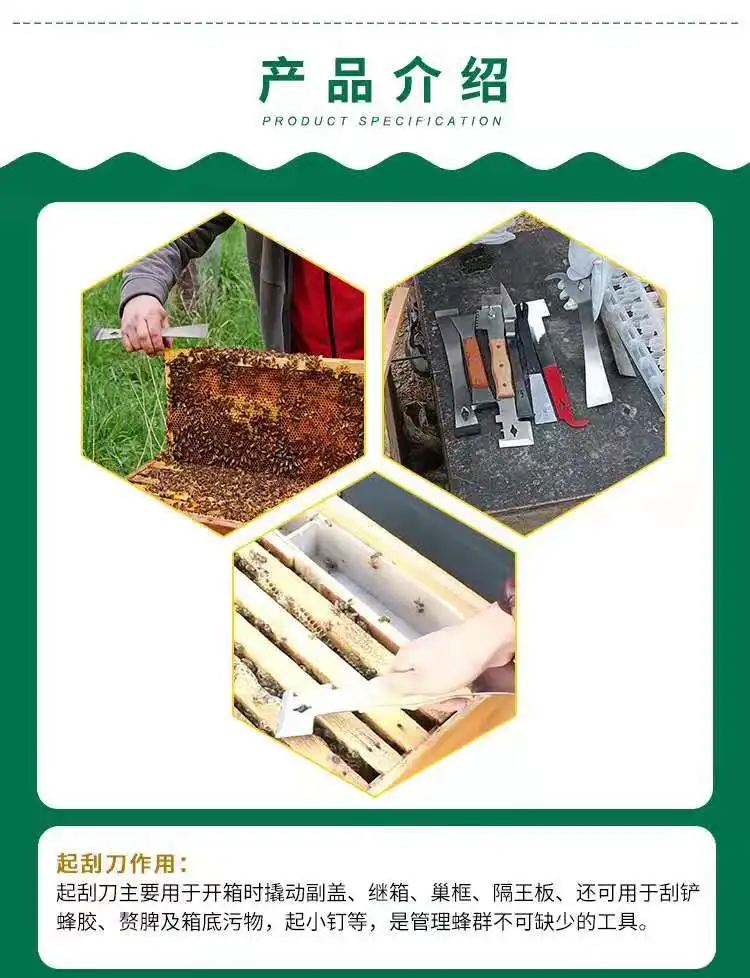 产品介绍
PRODUCT SPECIFICATION

起刮刀作用：
起刮刀主要用于开箱时撬动副盖、继箱、巢框、隔王板、还可用于刮铲蜂胶、赘脾及箱底污物，起小钉等，是管理蜂群不可缺少的工具。