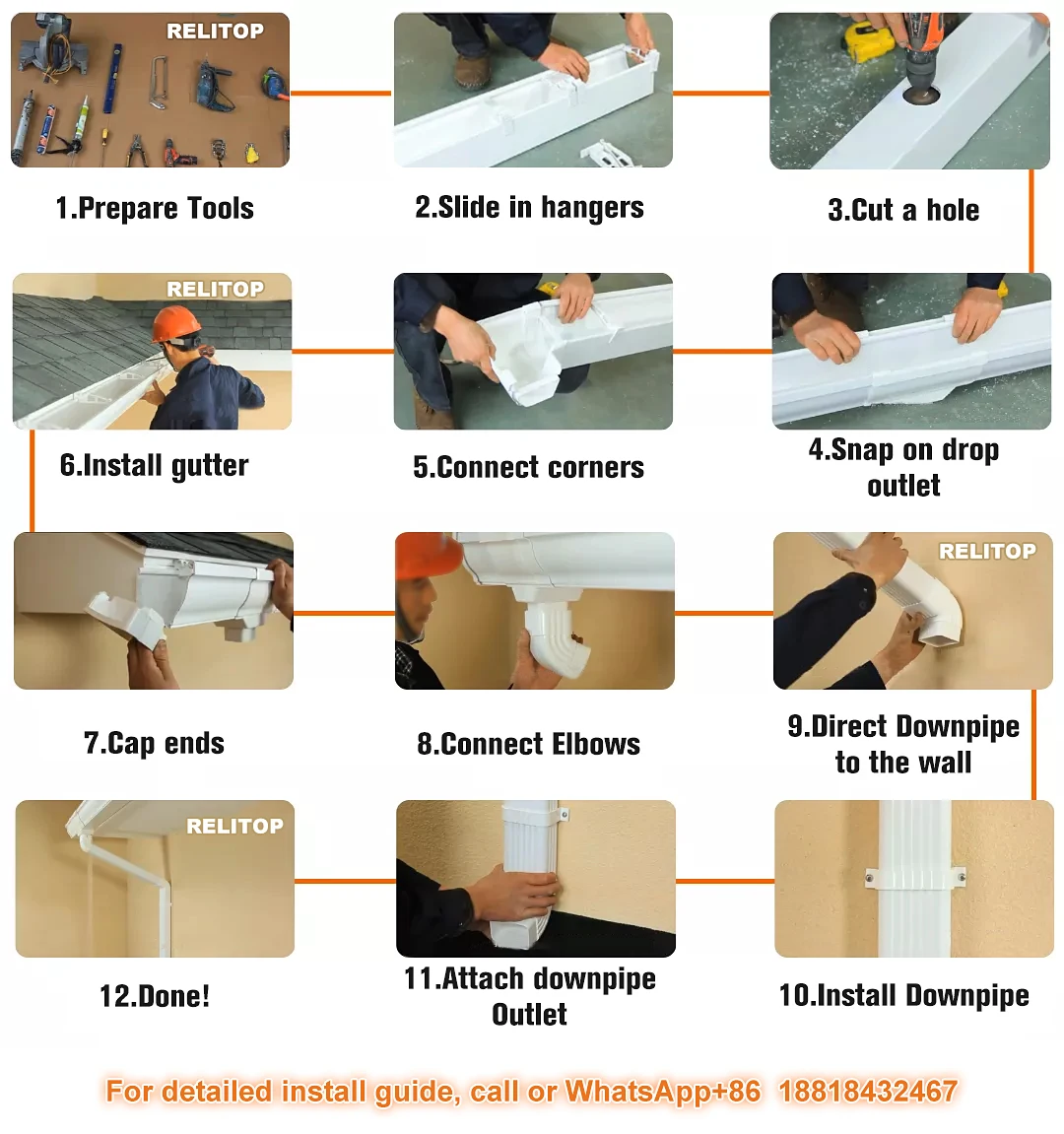 RELITOP

1.Prepare Tools

2.Slide in hangers

3.Cut a hole

RELITOP

6.Install gutter

5.Connect corners

4.Snap on drop outlet

7.Cap ends

8.Connect Elbows

RELITOP

9.Direct Downpipe to the wall

RELITOP

12.Done!

11.Attach downpipe Outlet

10.Install Downpipe

For detailed install guide, call or WhatsApp+86 18818432467