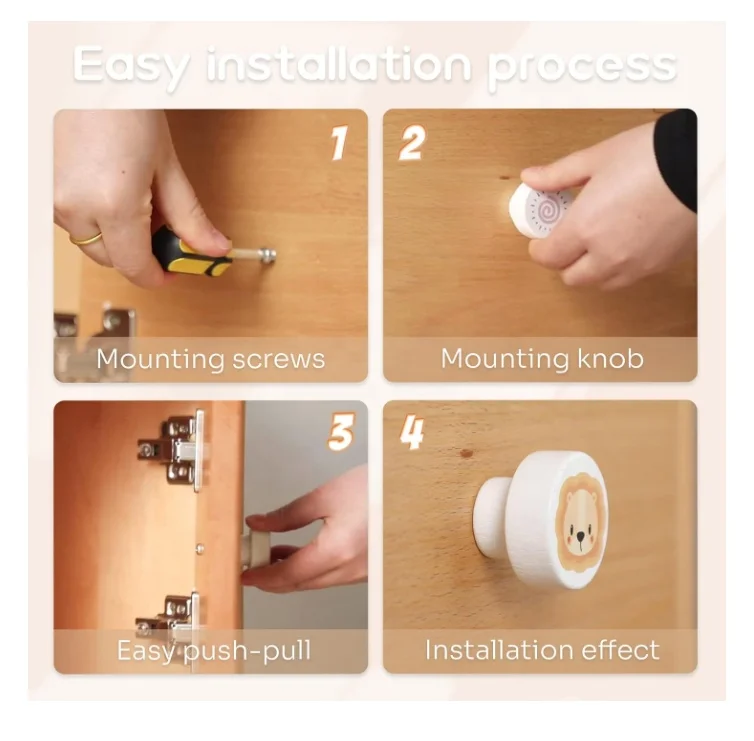 Easy installation process

1

Mounting screws

2

Mounting knob

3

Easy push-pull

4

Installation effect