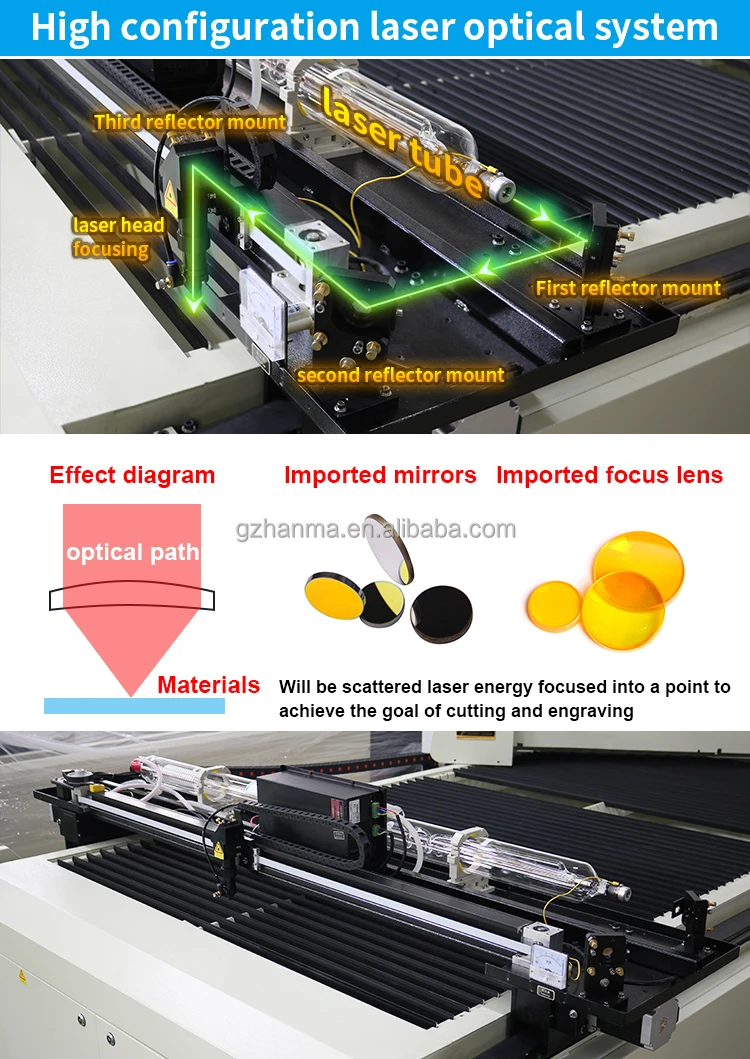 High configuration laser optical system

Third reflector mount

laser tube

laser head focusing

First reflector mount

second reflector mount

Effect diagram

Imported mirrors

Imported focus lens

gzhanma.en.alibaba.com

optical path

Materials

Will be scattered laser energy focused into a point to achieve the goal of cutting and engraving