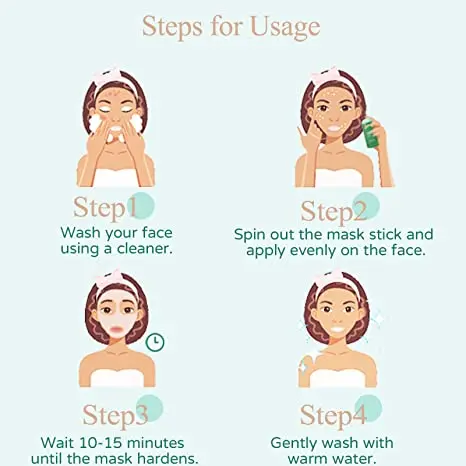 Steps for Usage

Step1
Wash your face using a cleaner.

Step2
Spin out the mask stick and apply evenly on the face.

Step3
Wait 10-15 minutes until the mask hardens.

Step4
Gently wash with warm water.