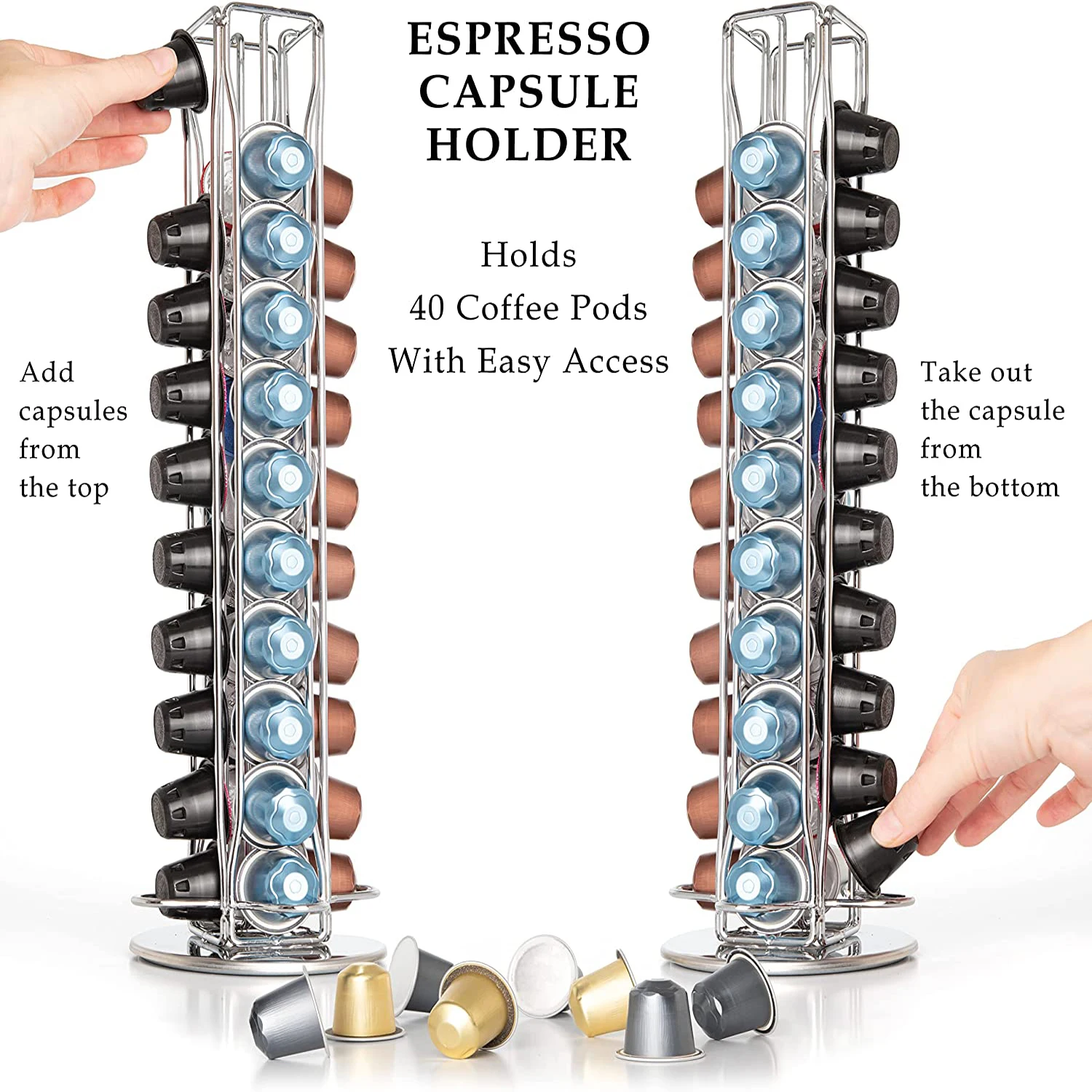 ESPRESSO CAPSULE HOLDER

Holds
40 Coffee Pods
With Easy Access

Add capsules from the top

Take out the capsule from the bottom