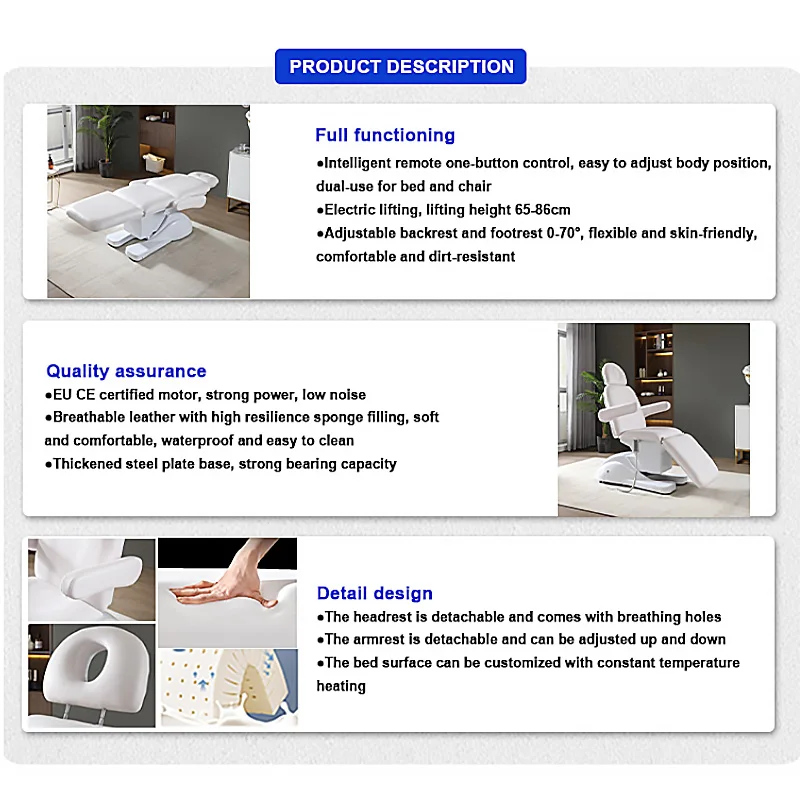 PRODUCT DESCRIPTION

Full functioning

•Intelligent remote one-button control, easy to adjust body position, dual-use for bed and chair

•Electric lifting, lifting height 65-86cm

•Adjustable backrest and footrest 0-70°, flexible and skin-friendly, comfortable and dirt-resistant

Quality assurance

•EU CE certified motor, strong power, low noise

•Breathable leather with high resilience sponge filling, soft and comfortable, waterproof and easy to clean

•Thickened steel plate base, strong bearing capacity

Detail design

•The headrest is detachable and comes with breathing holes

•The armrest is detachable and can be adjusted up and down

•The bed surface can be customized with constant temperature heating