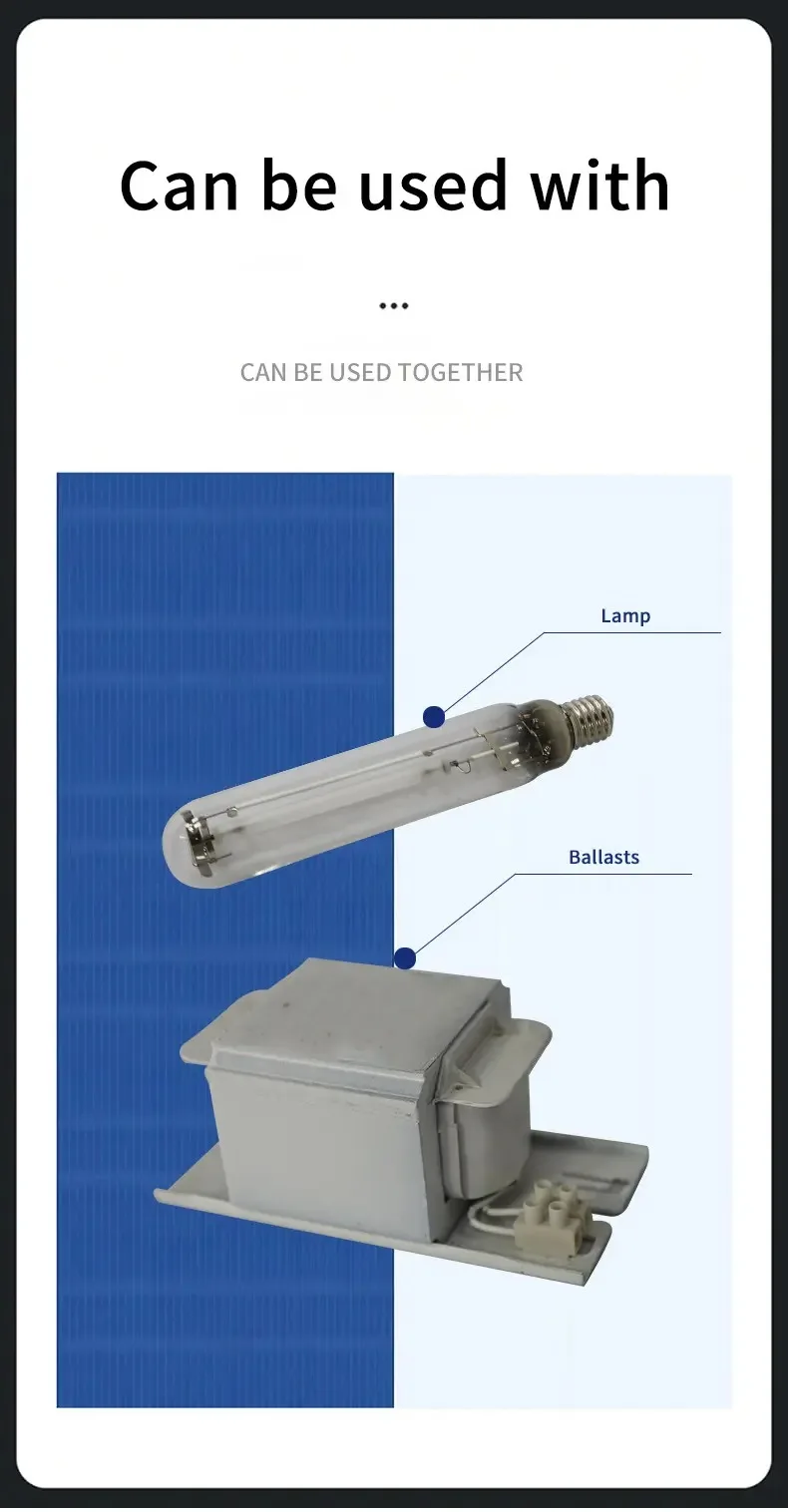 Can be used with

...

CAN BE USED TOGETHER

Lamp

Ballasts