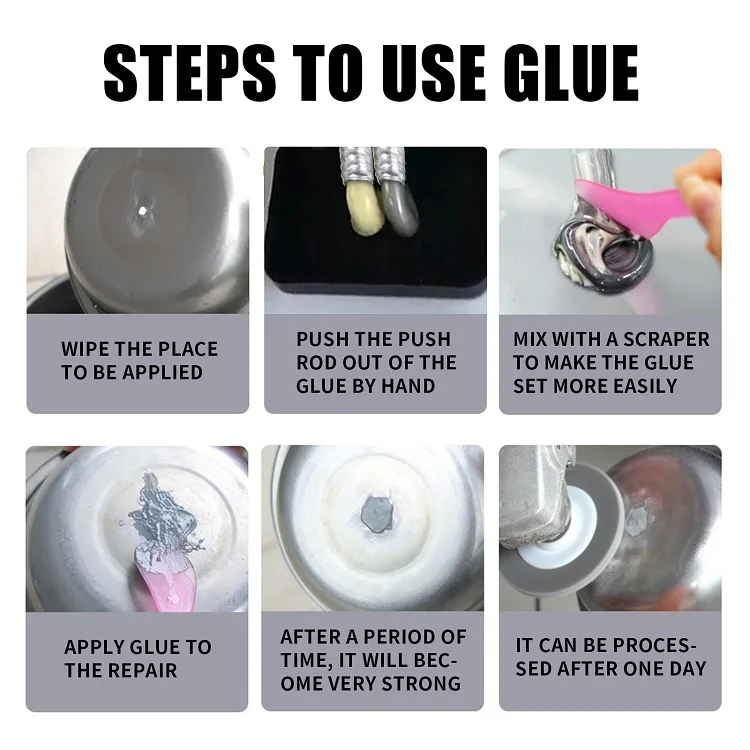 STEPS TO USE GLUE

WIPE THE PLACE TO BE APPLIED

PUSH THE PUSH ROD OUT OF THE GLUE BY HAND

MIX WITH A SCRAPER TO MAKE THE GLUE SET MORE EASILY

APPLY GLUE TO THE REPAIR

AFTER A PERIOD OF TIME, IT WILL BECOME VERY STRONG

IT CAN BE PROCESSED AFTER ONE DAY