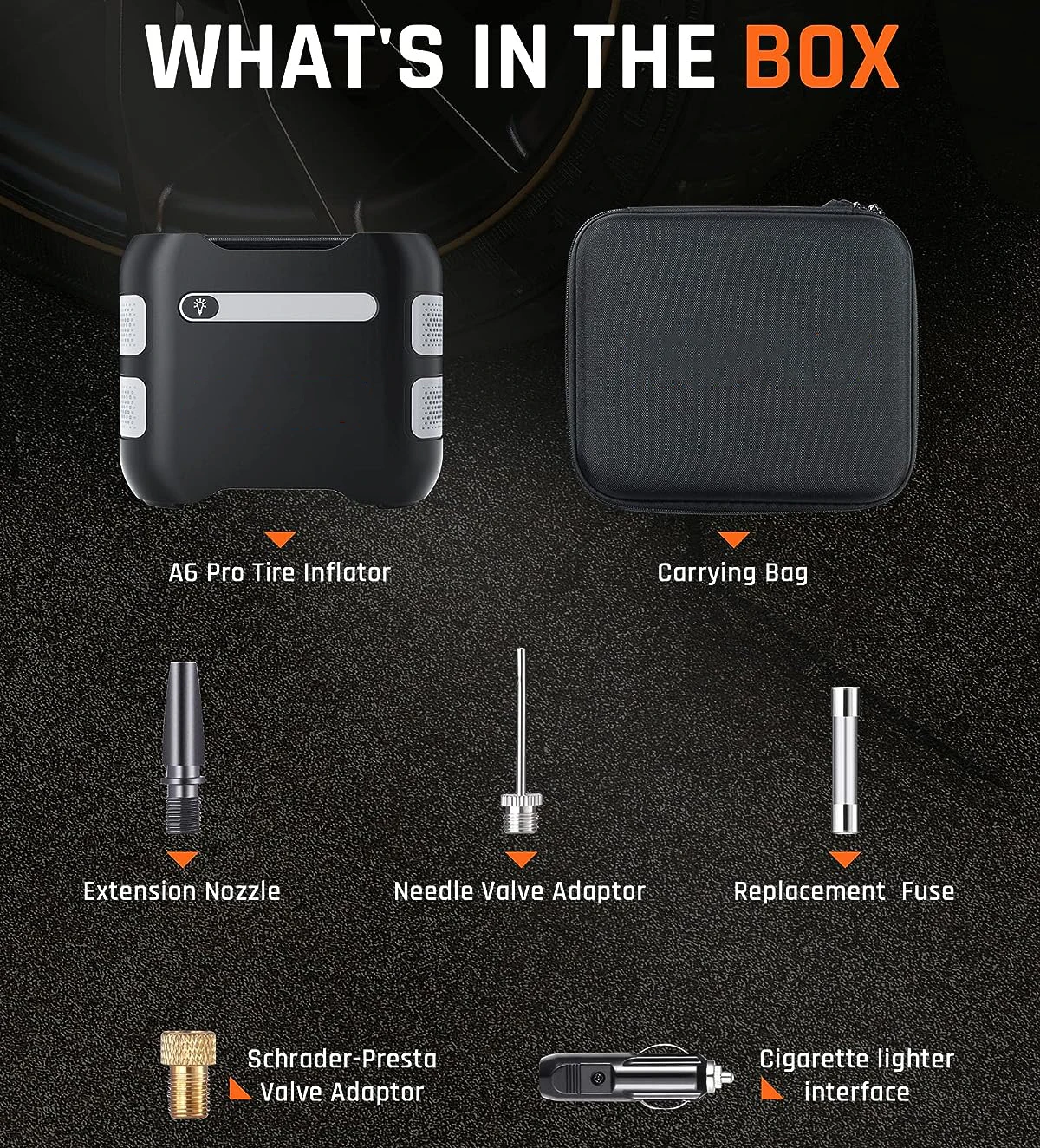 WHAT'S IN THE BOX

A6 Pro Tire Inflator

Carrying Bag

Extension Nozzle

Needle Valve Adaptor

Replacement Fuse

Schrader-Presta Valve Adaptor

Cigarette lighter interface