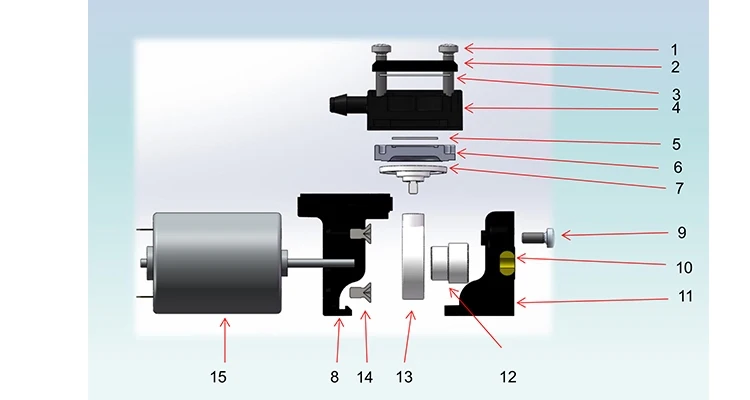 1
2
3
4
5
6
7
9
10
11
15
8
14
13
12