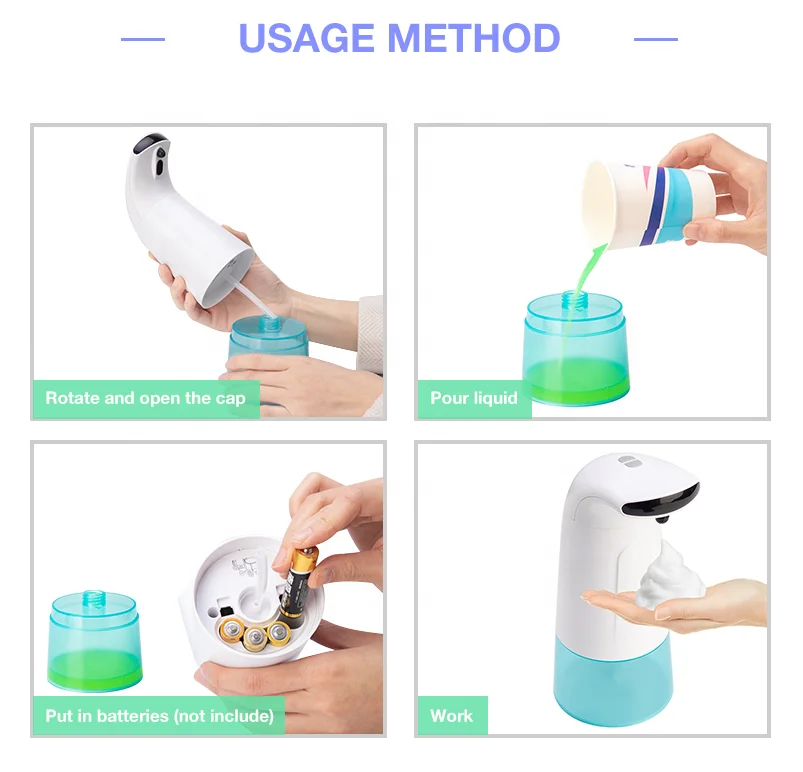 USAGE METHOD

Rotate and open the cap

Pour liquid

Put in batteries (not include)

Work