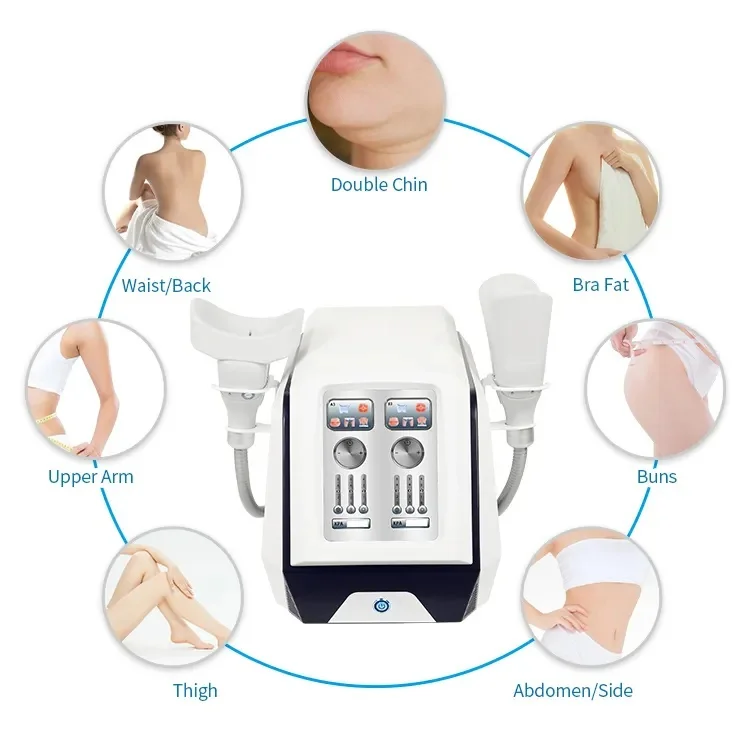 Double Chin

Waist/Back

Bra Fat

Upper Arm

Buns

Thigh

Abdomen/Side