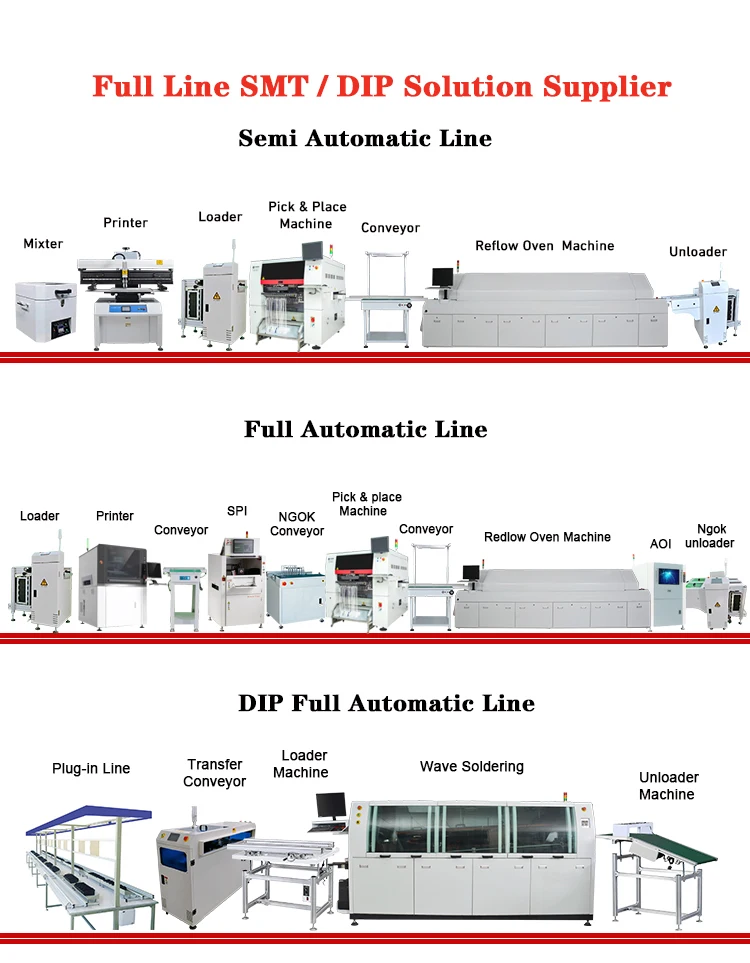 Full Line SMT / DIP Solution Supplier

Semi Automatic Line

Mixter

Printer

Loader

Pick & Place Machine

Conveyor

Reflow Oven Machine

Unloader

Full Automatic Line

Loader

Printer

Conveyor

SPI

NGOK Conveyor

Pick & place Machine

Conveyor

Redlow Oven Machine

AOI

Ngok unloader

DIP Full Automatic Line

Plug-in Line

Transfer Conveyor

Loader Machine

Wave Soldering

Unloader Machine