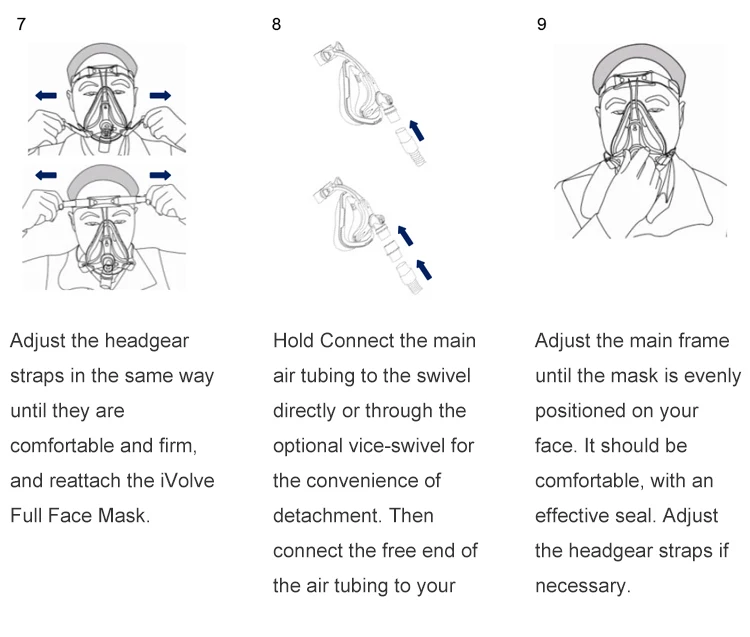 7

Adjust the headgear straps in the same way until they are comfortable and firm, and reattach the iVolve Full Face Mask.

8

Hold Connect the main air tubing to the swivel directly or through the optional vice-swivel for the convenience of detachment. Then connect the free end of the air tubing to your

9

Adjust the main frame until the mask is evenly positioned on your face. It should be comfortable, with an effective seal. Adjust the headgear straps if necessary.