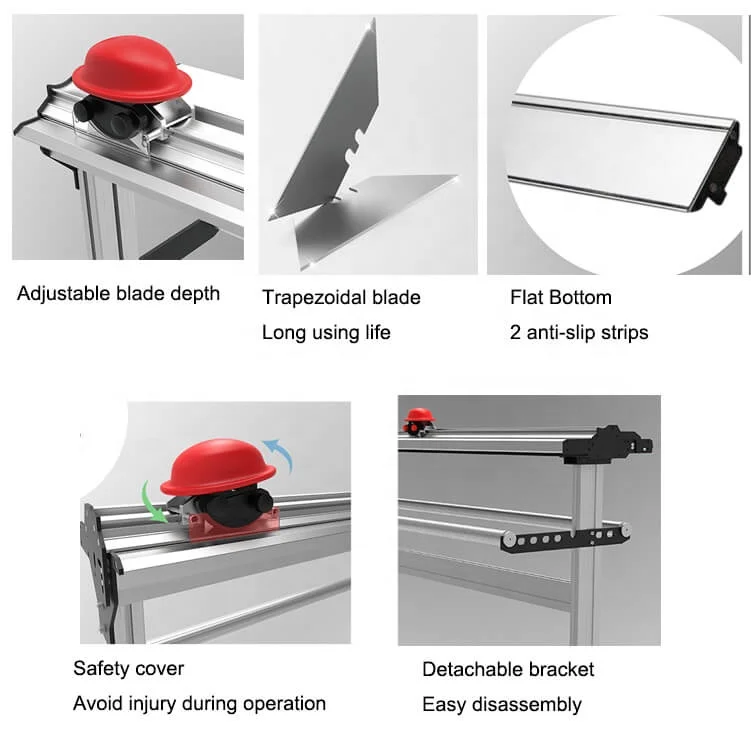 Adjustable blade depth

Trapezoidal blade
Long using life

Flat Bottom
2 anti-slip strips

Safety cover
Avoid injury during operation

Detachable bracket
Easy disassembly