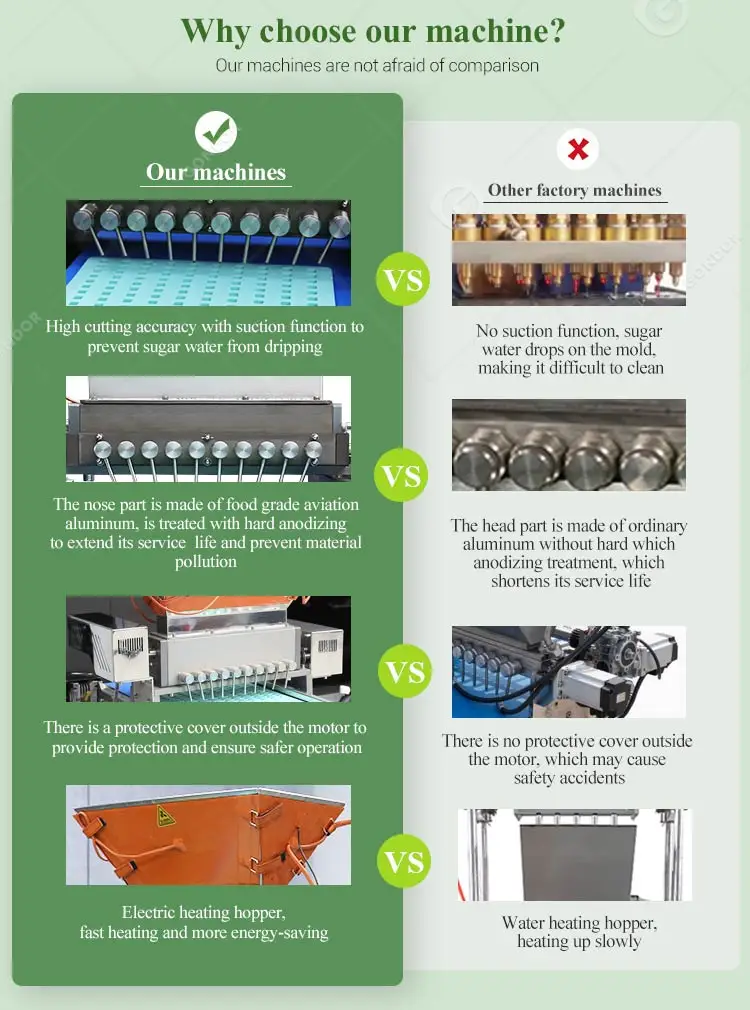 Why choose our machine?
Our machines are not afraid of comparison

Our machines

High cutting accuracy with suction function to prevent sugar water from dripping

The nose part is made of food grade aviation aluminum, is treated with hard anodizing to extend its service life and prevent material pollution

There is a protective cover outside the motor to provide protection and ensure safer operation

Electric heating hopper, fast heating and more energy-saving

VS

VS

VS

VS

Other factory machines

No suction function, sugar water drops on the mold, making it difficult to clean

The head part is made of ordinary aluminum without hard which anodizing treatment, which shortens its service life

There is no protective cover outside the motor, which may cause safety accidents

Water heating hopper, heating up slowly