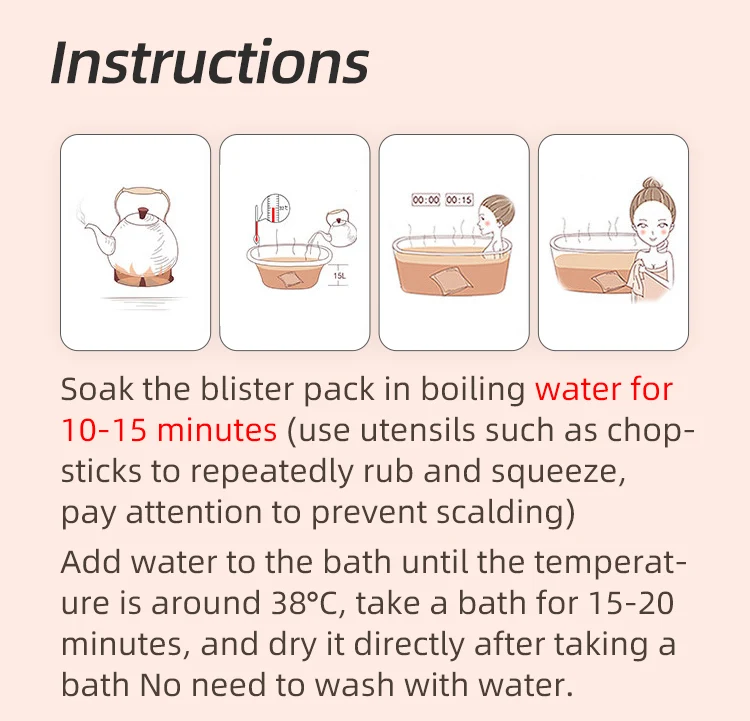 Instructions

15L

00:00 00:15

Soak the blister pack in boiling water for 10-15 minutes (use utensils such as chopsticks to repeatedly rub and squeeze, pay attention to prevent scalding)

Add water to the bath until the temperature is around 38°C, take a bath for 15-20 minutes, and dry it directly after taking a bath No need to wash with water.