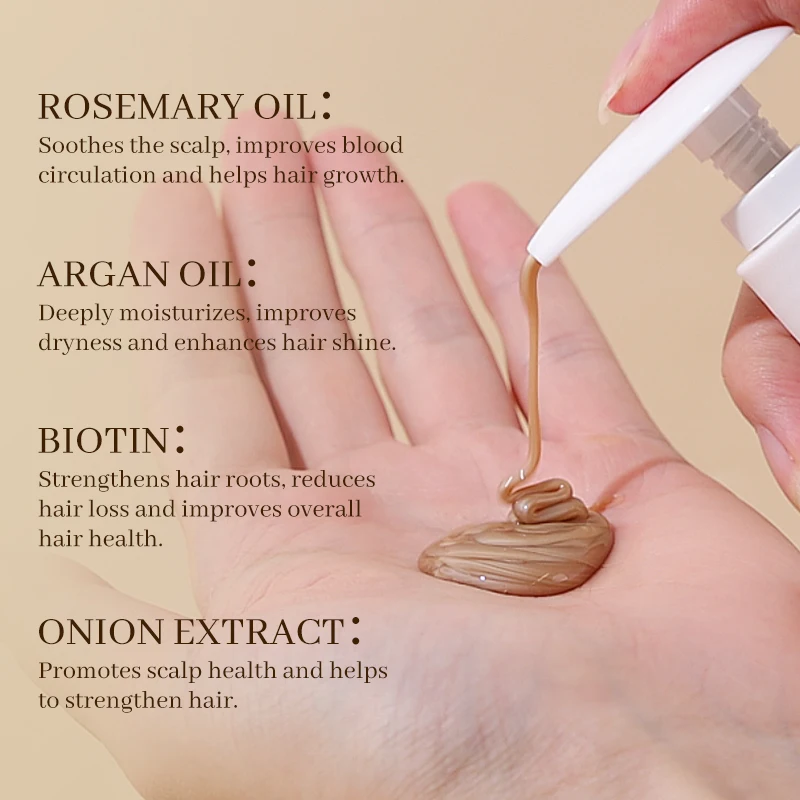 ROSEMARY OIL：
Soothes the scalp, improves blood circulation and helps hair growth.

ARGAN OIL：
Deeply moisturizes, improves dryness and enhances hair shine.

BIOTIN：
Strengthens hair roots, reduces hair loss and improves overall hair health.

ONION EXTRACT：
Promotes scalp health and helps to strengthen hair.