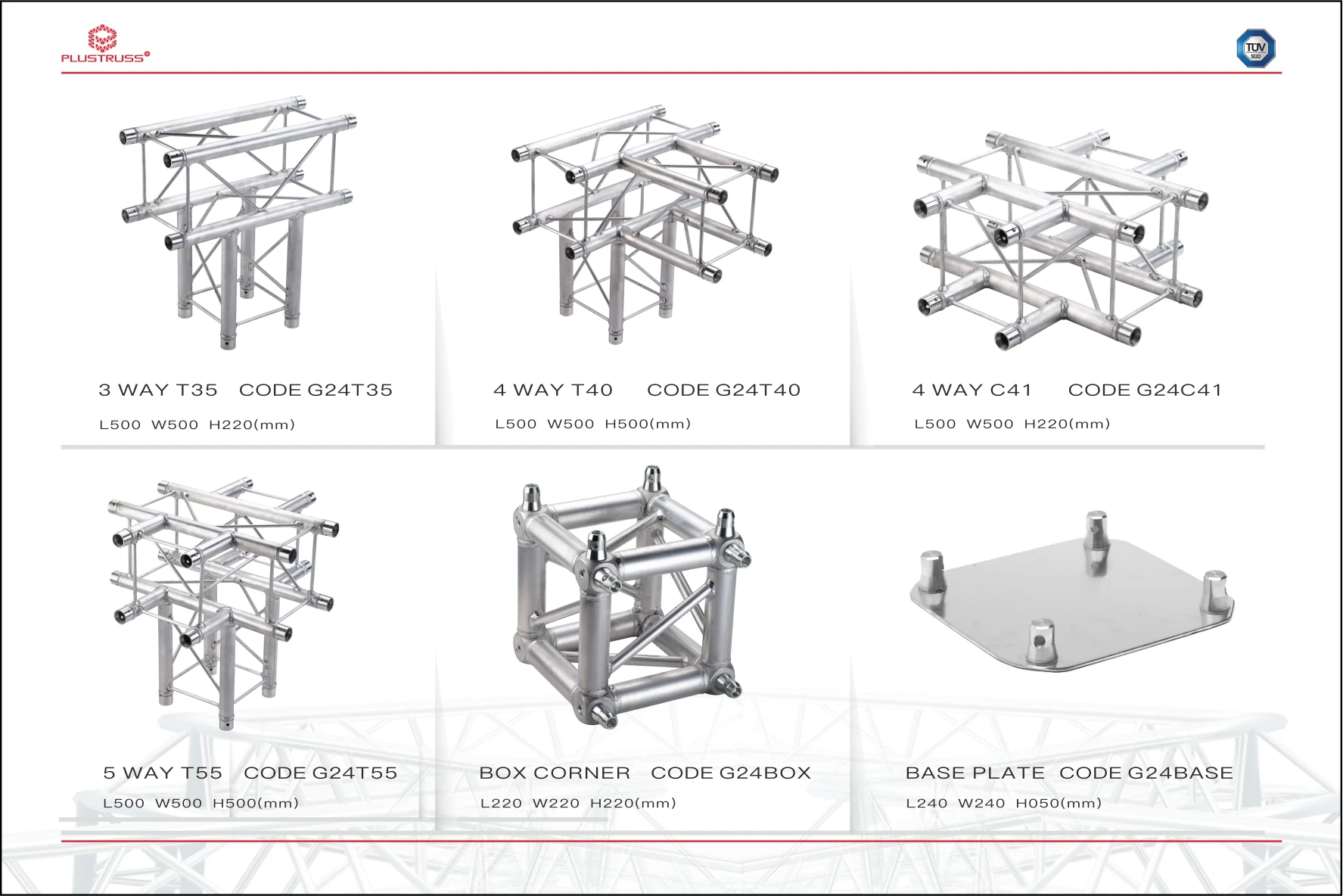 PLUSTRUSS®

TÜV SÜD

3 WAY T35 CODE G24T35
L500 W500 H220(mm)

4 WAY T40 CODE G24T40
L500 W500 H500(mm)

4 WAY C41 CODE G24C41
L500 W500 H220(mm)

5 WAY T55 CODE G24T55
L500 W500 H500(mm)

BOX CORNER CODE G24BOX
L220 W220 H220(mm)

BASE PLATE CODE G24BASE
L240 W240 H050(mm)