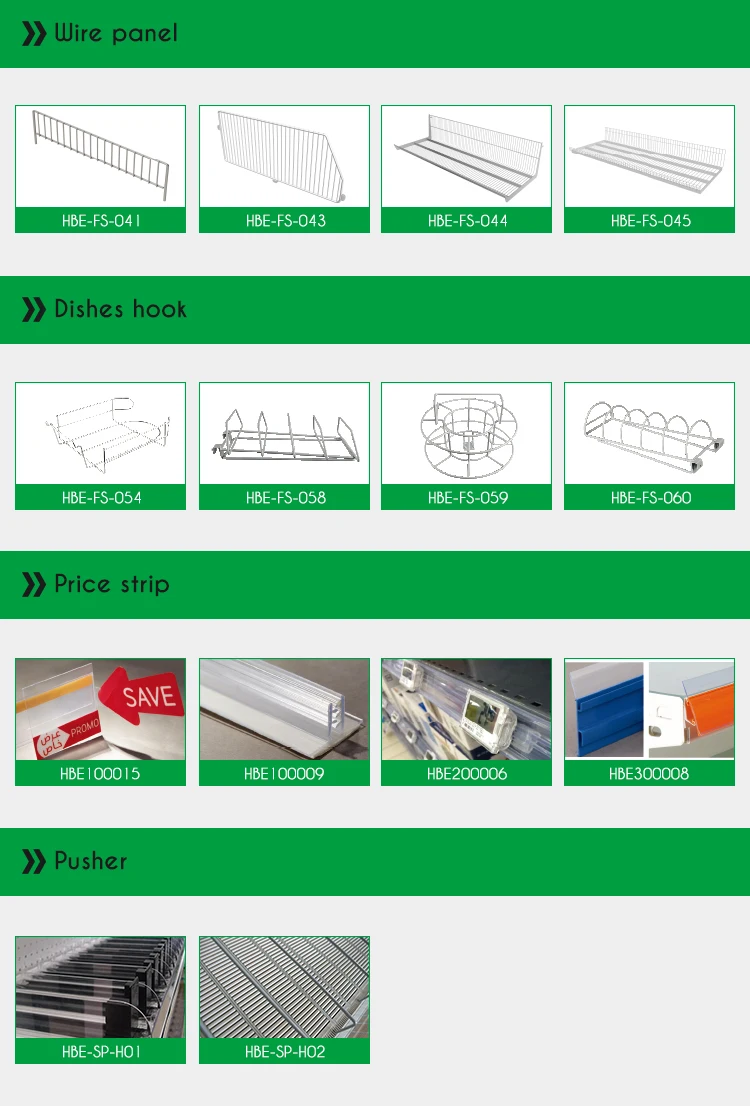 Wire panel

HBE-FS-041

HBE-FS-043

HBE-FS-044

HBE-FS-045

Dishes hook

HBE-FS-054

HBE-FS-058

HBE-FS-059

HBE-FS-060

Price strip

SAVE

PROMO

HBE100015

HBE100009

HBE200006

HBE300008

Pusher

HBE-SP-H01

HBE-SP-H02