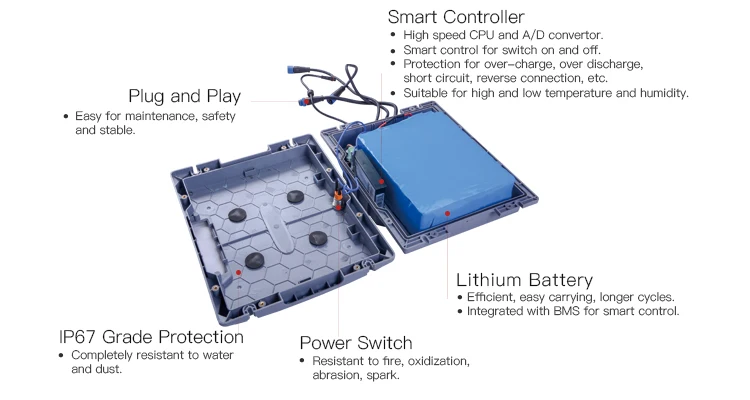 Smart Controller
• High speed CPU and A/D convertor.
• Smart control for switch on and off.
• Protection for over-charge, over discharge, short circuit, reverse connection, etc.
• Suitable for high and low temperature and humidity.

Plug and Play
• Easy for maintenance, safety and stable.

Lithium Battery
• Efficient, easy carrying, longer cycles.
• Integrated with BMS for smart control.

IP67 Grade Protection
• Completely resistant to water and dust.

Power Switch
• Resistant to fire, oxidization, abrasion, spark.