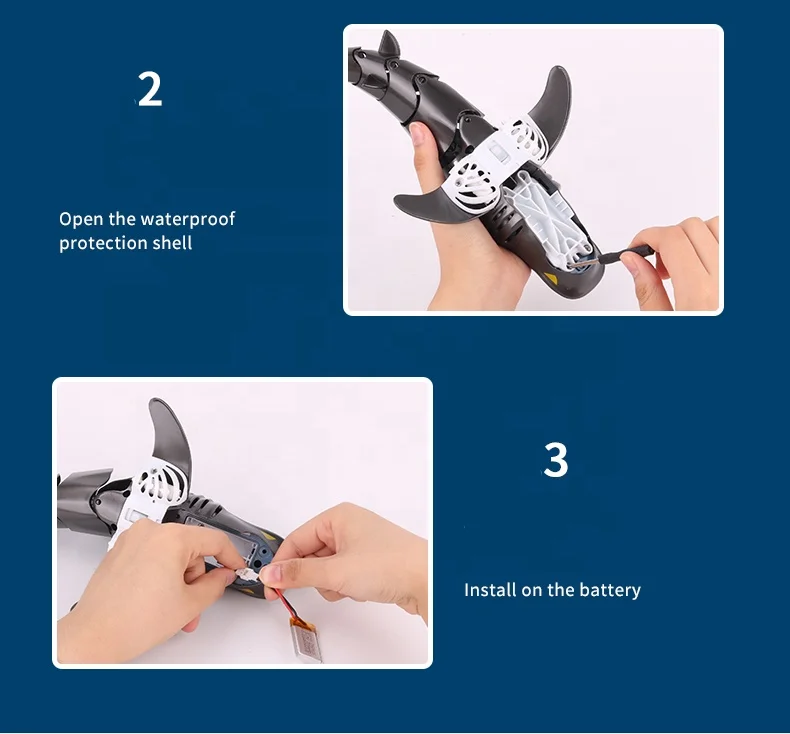 2

Open the waterproof protection shell

3

Install on the battery