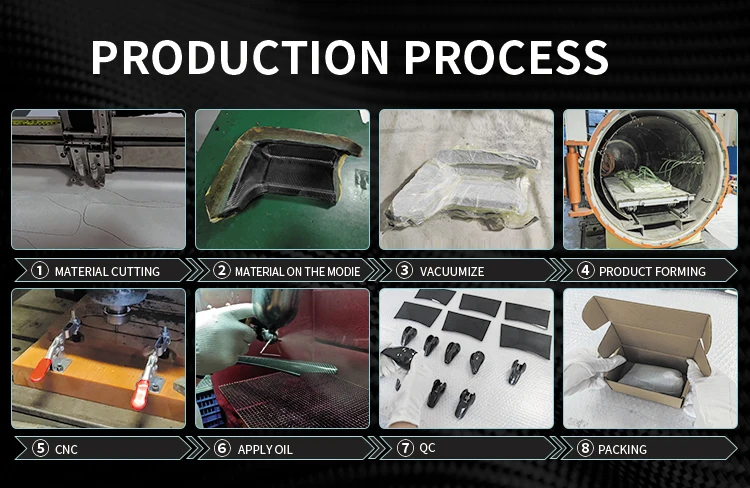 PRODUCTION PROCESS

① MATERIAL CUTTING

② MATERIAL ON THE MODIE

③ VACUUMIZE

④ PRODUCT FORMING

⑤ CNC

⑥ APPLY OIL

⑦ QC

⑧ PACKING