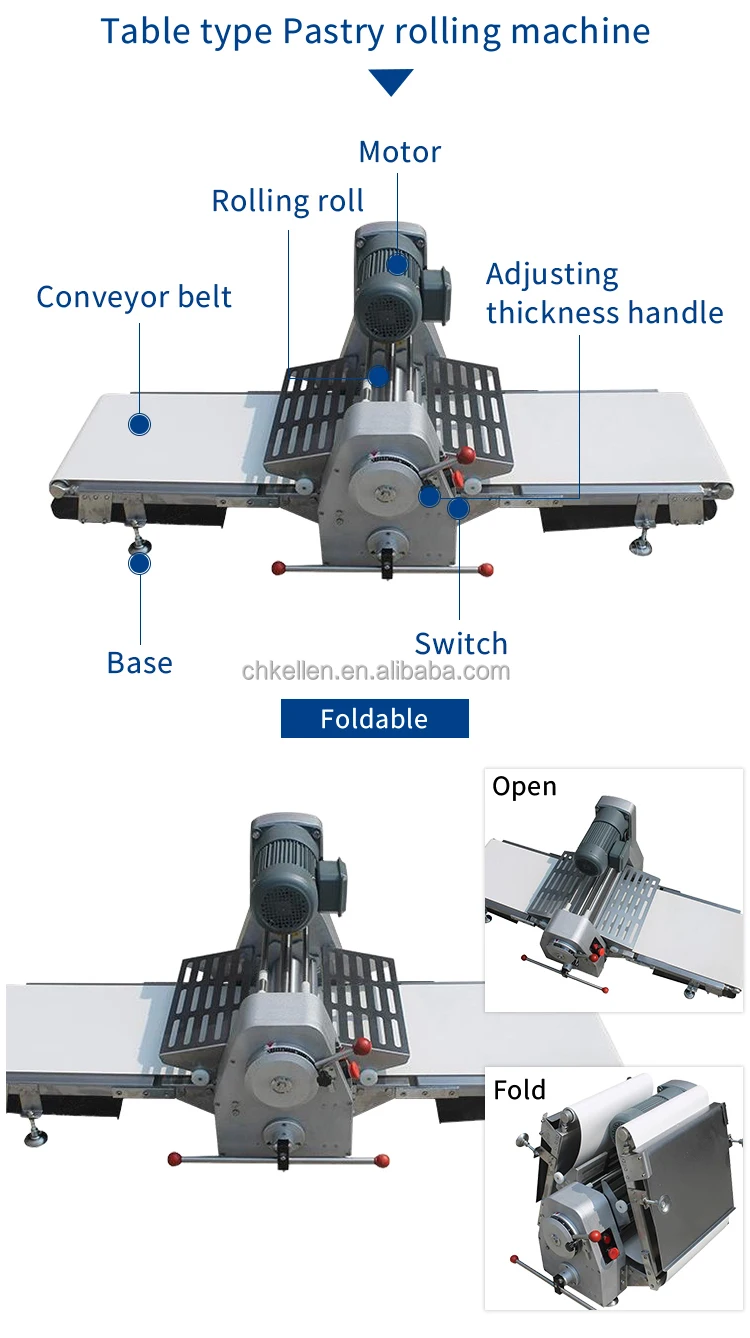 Table type Pastry rolling machine

Motor

Rolling roll

Conveyor belt

Adjusting thickness handle

Base

Switch

chkellen.en.alibaba.com

Foldable

Open

Fold