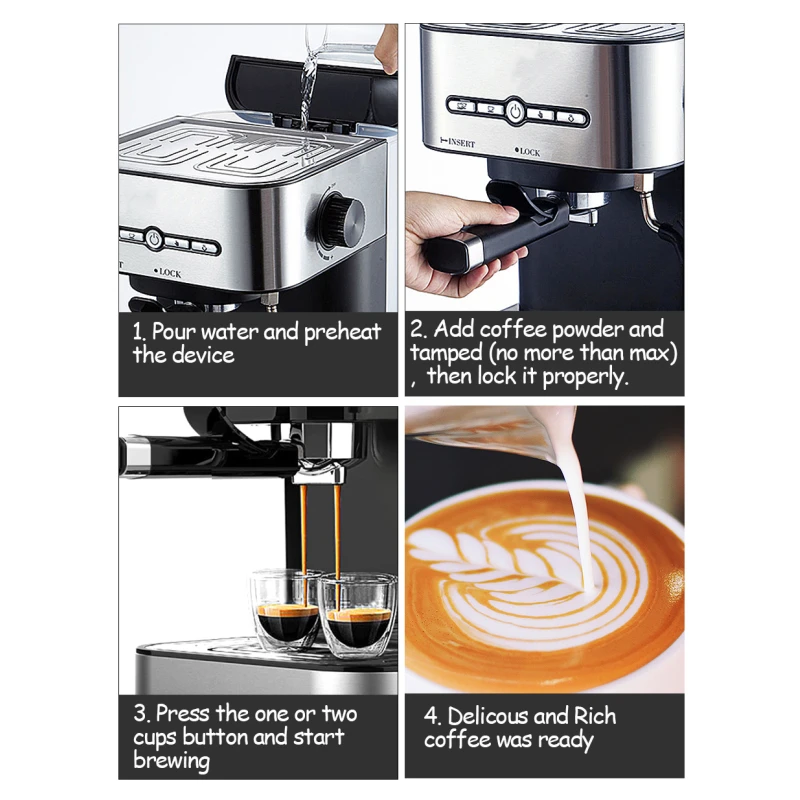 LOCK

1. Pour water and preheat the device

INSERT

LOCK

2. Add coffee powder and tamped (no more than max) , then lock it properly.

3. Press the one or two cups button and start brewing

4. Delicous and Rich coffee was ready