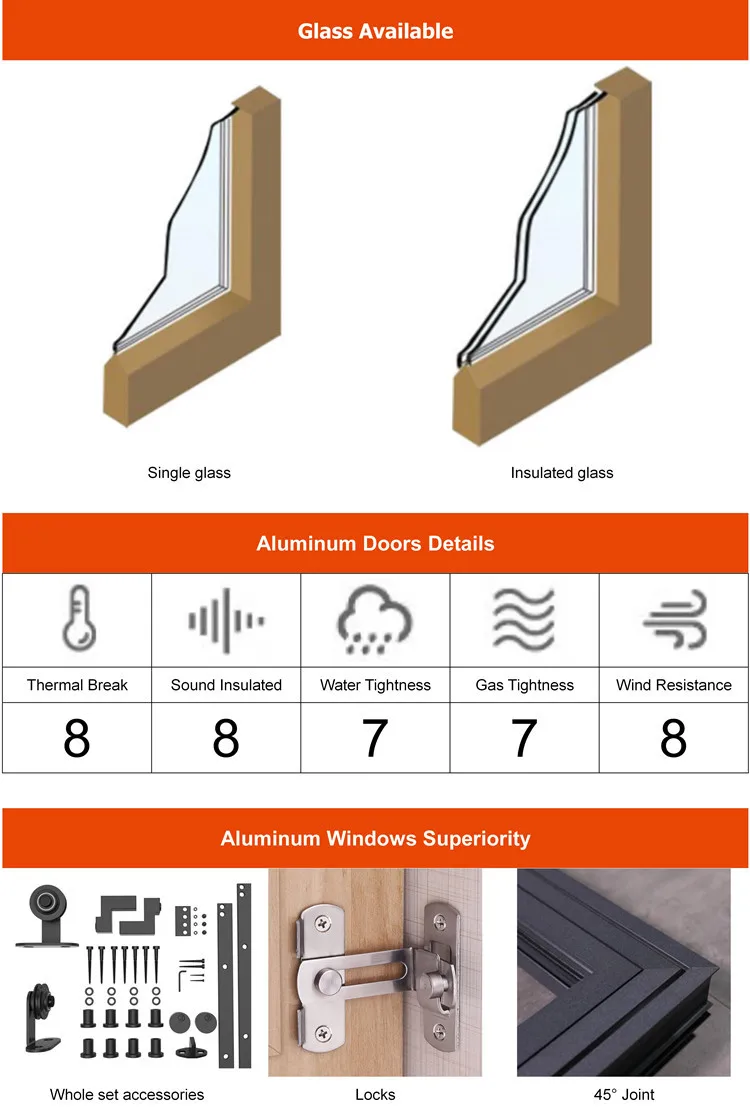 Glass Available

Single glass

Insulated glass

Aluminum Doors Details

| Thermal Break | Sound Insulated | Water Tightness | Gas Tightness | Wind Resistance |
|---|---|---|---|---|
| 8 | 8 | 7 | 7 | 8 |

Aluminum Windows Superiority

Whole set accessories

Locks

45° Joint