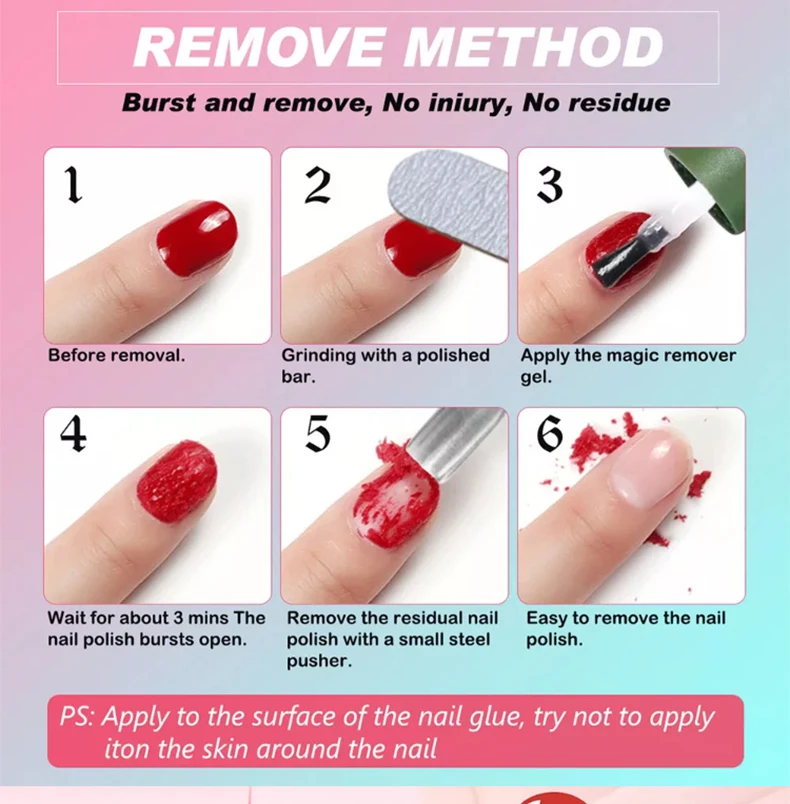 REMOVE METHOD

Burst and remove, No iniury, No residue

1

Before removal.

2

Grinding with a polished bar.

3

Apply the magic remover gel.

4

Wait for about 3 mins The nail polish bursts open.

5

Remove the residual nail polish with a small steel pusher.

6

Easy to remove the nail polish.

PS: Apply to the surface of the nail glue, try not to apply iton the skin around the nail