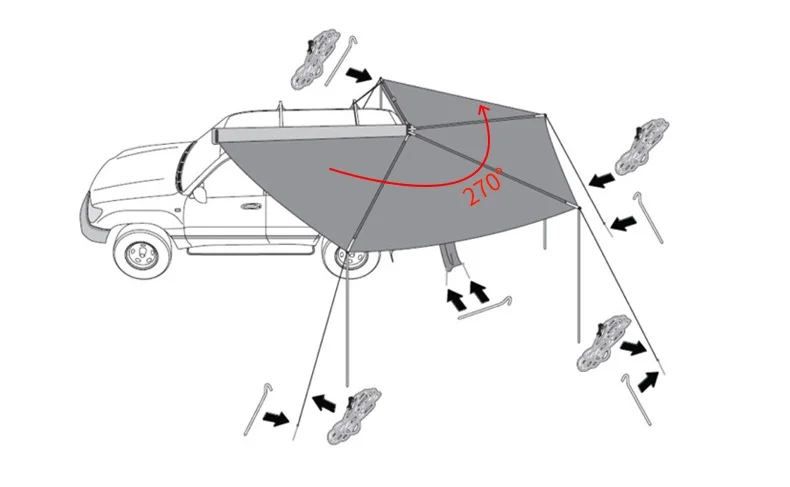 270°