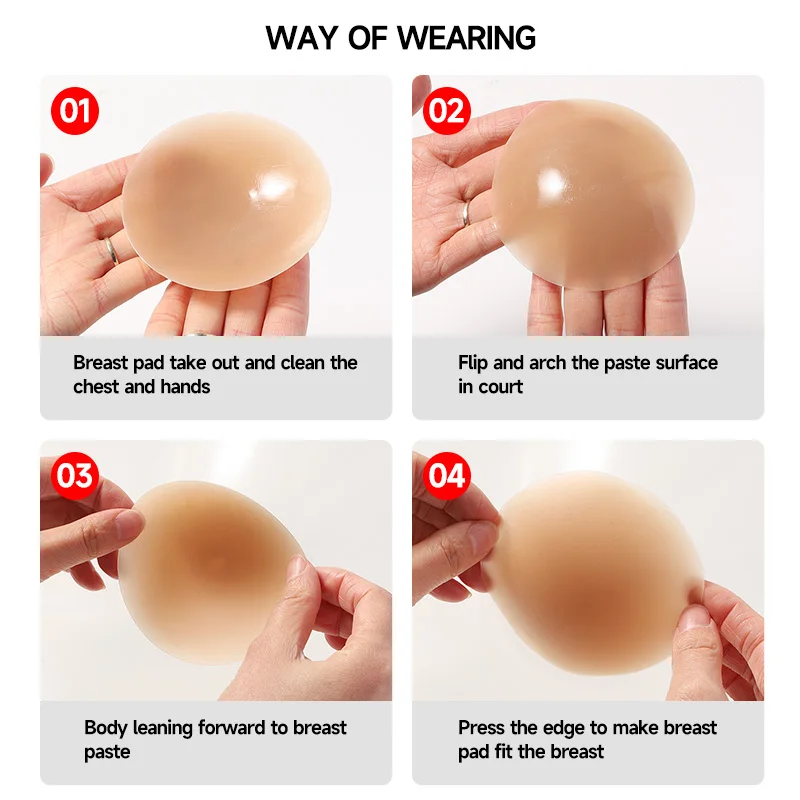 WAY OF WEARING

01

Breast pad take out and clean the chest and hands

02

Flip and arch the paste surface in court

03

Body leaning forward to breast paste

04

Press the edge to make breast pad fit the breast