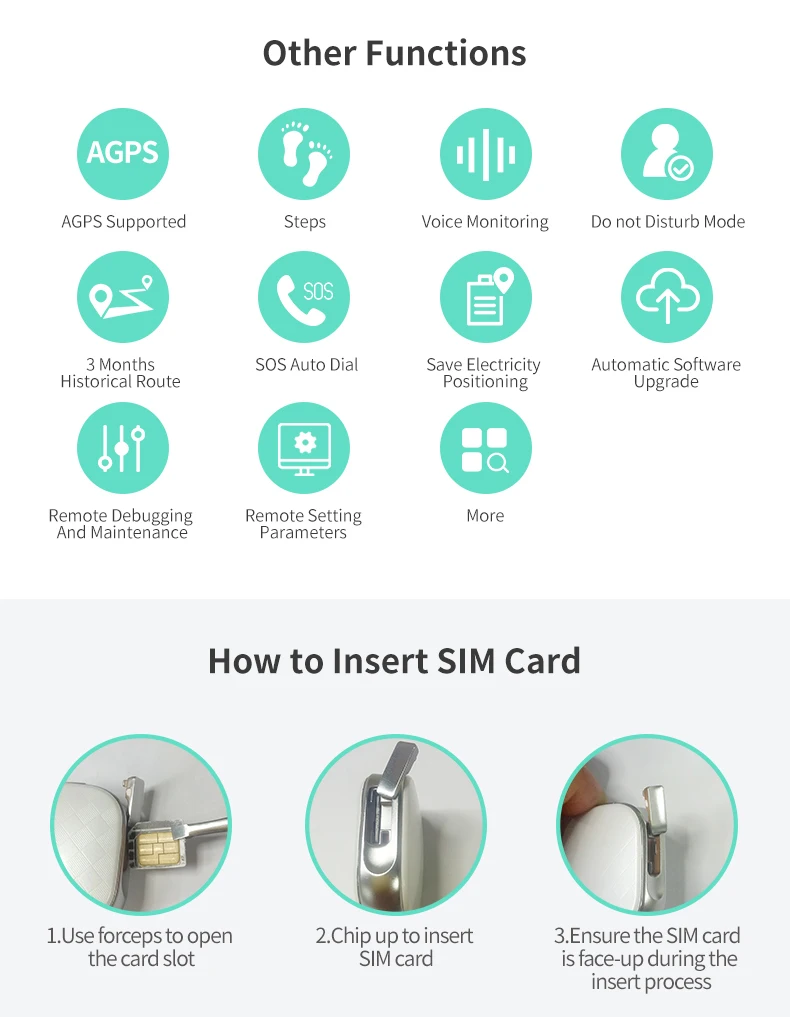 Other Functions

AGPS

AGPS Supported

Steps

Voice Monitoring

Do not Disturb Mode

3 Months Historical Route

SOS

SOS Auto Dial

Save Electricity Positioning

Automatic Software Upgrade

Remote Debugging And Maintenance

Remote Setting Parameters

More

How to Insert SIM Card

1.Use forceps to open the card slot

2.Chip up to insert SIM card

3.Ensure the SIM card is face-up during the insert process