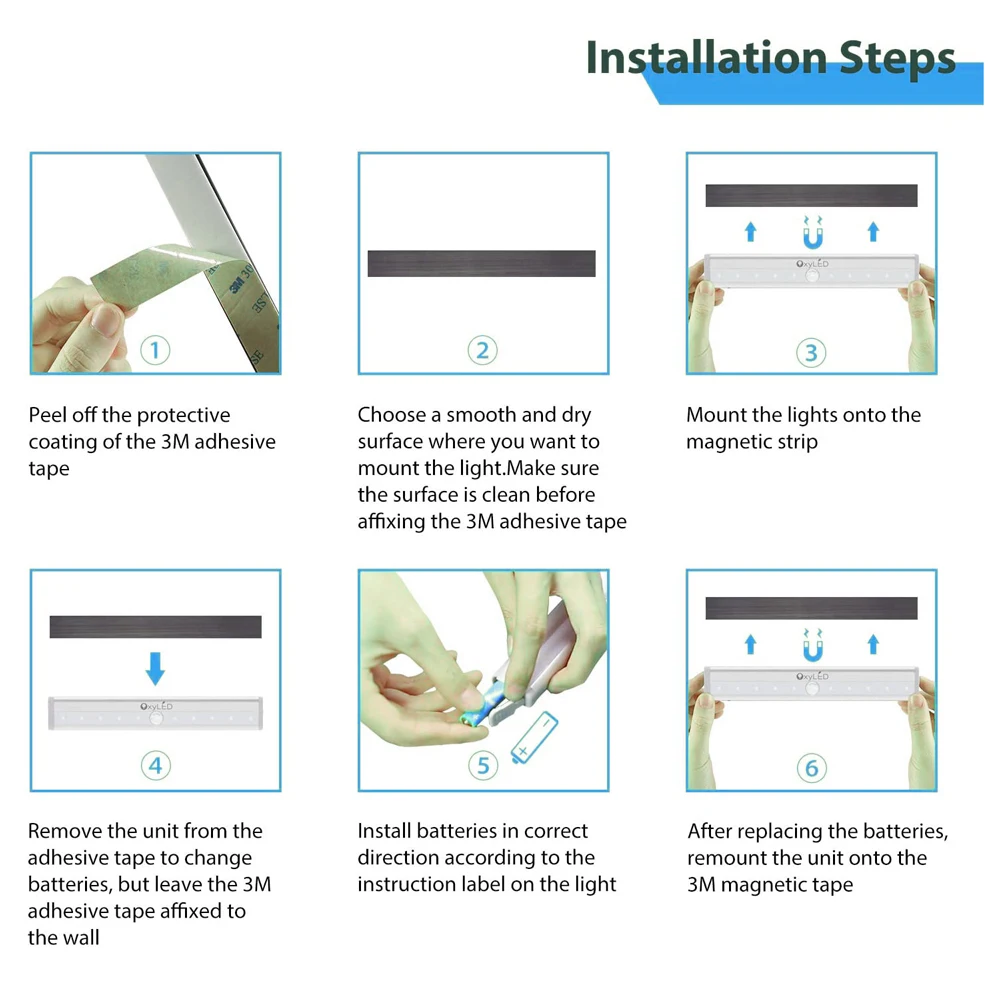 Installation Steps

3M

①

Peel off the protective coating of the 3M adhesive tape

②

Choose a smooth and dry surface where you want to mount the light.Make sure the surface is clean before affixing the 3M adhesive tape

OxyLED

③

Mount the lights onto the magnetic strip

OxyLED

④

Remove the unit from the adhesive tape to change batteries, but leave the 3M adhesive tape affixed to the wall

⑤

Install batteries in correct direction according to the instruction label on the light

OxyLED

⑥

After replacing the batteries, remount the unit onto the 3M magnetic tape