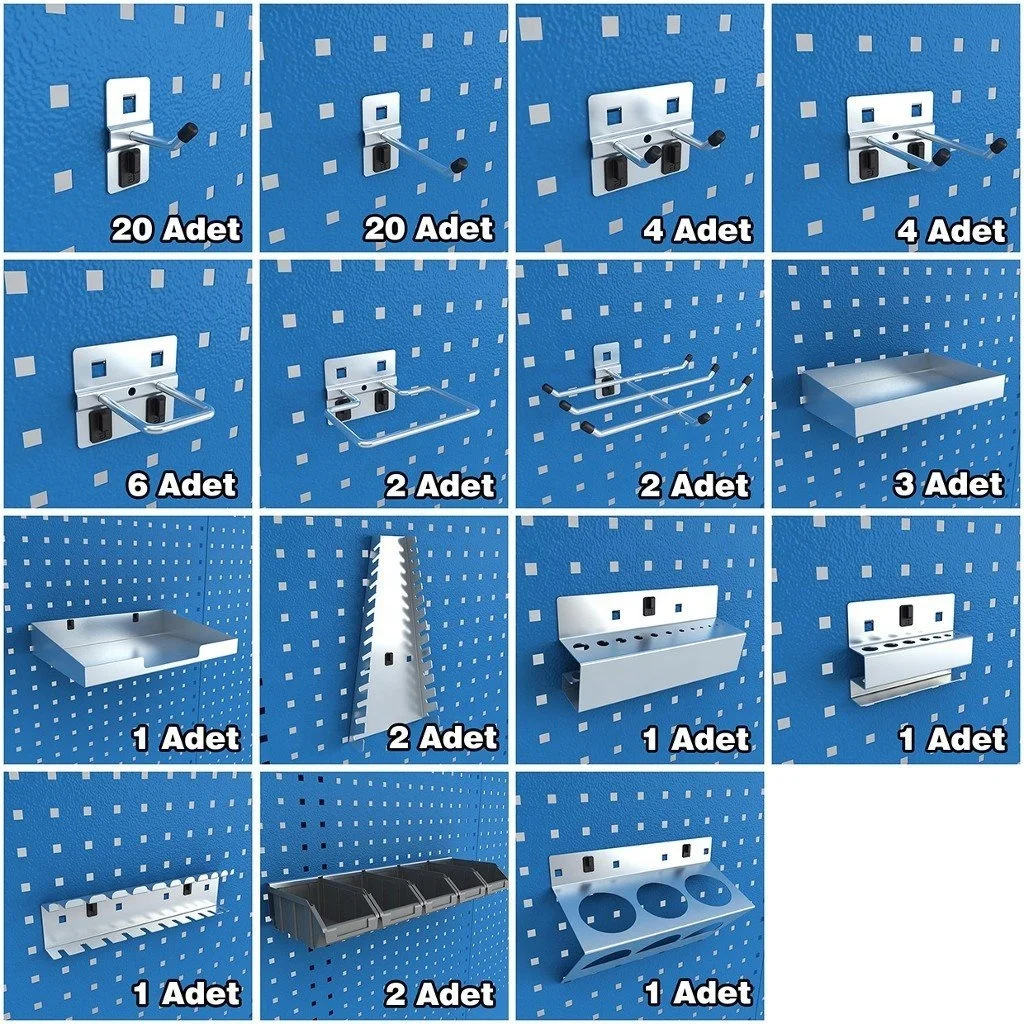 20 Adet

20 Adet

4 Adet

4 Adet

6 Adet

2 Adet

2 Adet

3 Adet

1 Adet

2 Adet

1 Adet

1 Adet

1 Adet

2 Adet

1 Adet