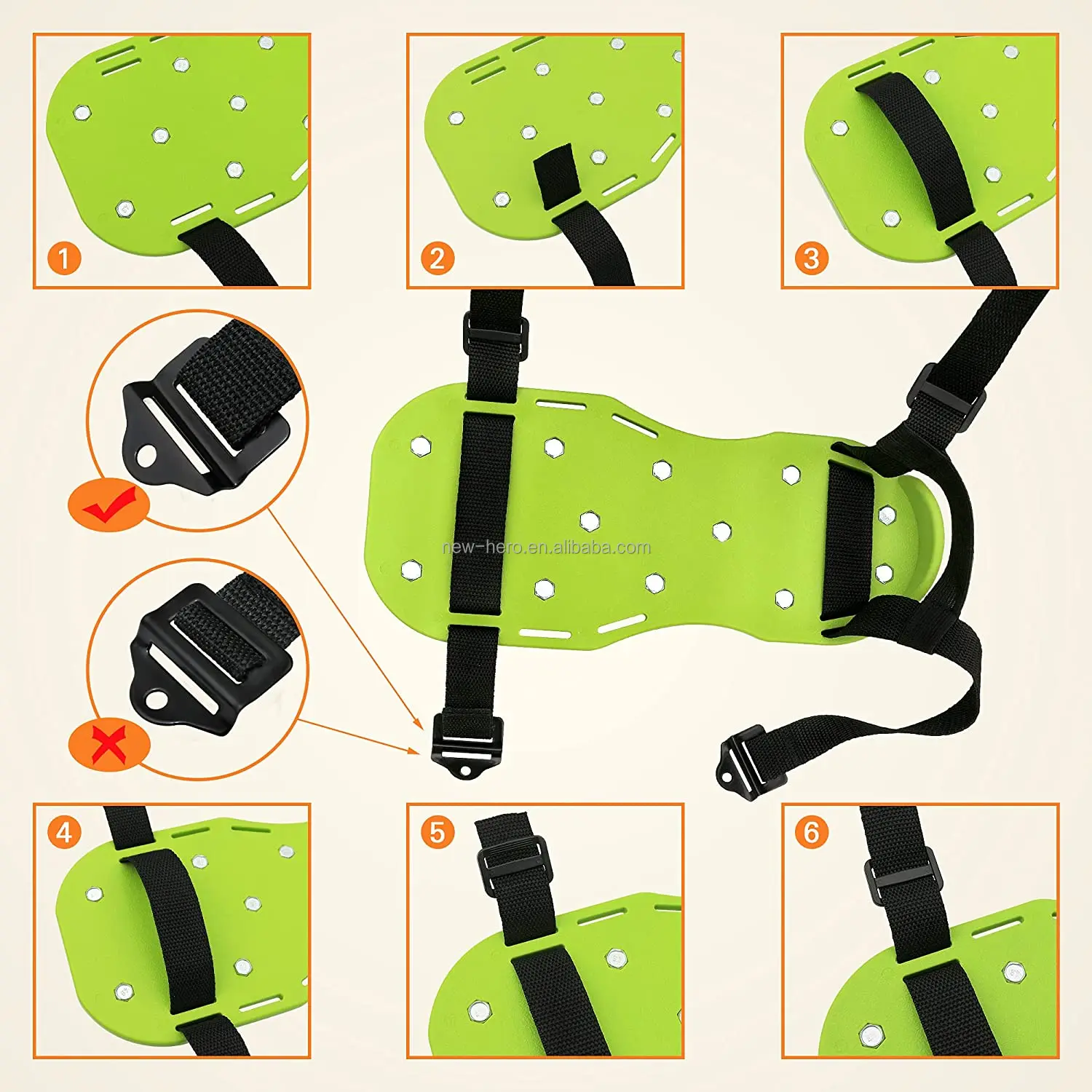 1

2

3

new-hero.en.alibaba.com

4

5

6