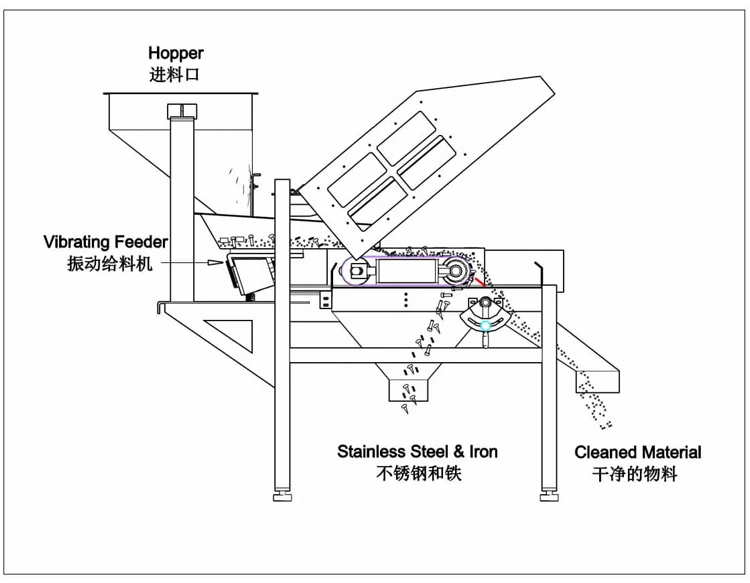 Hopper
进料口

Vibrating Feeder
振动给料机

Stainless Steel & Iron
不锈钢和铁

Cleaned Material
干净的物料