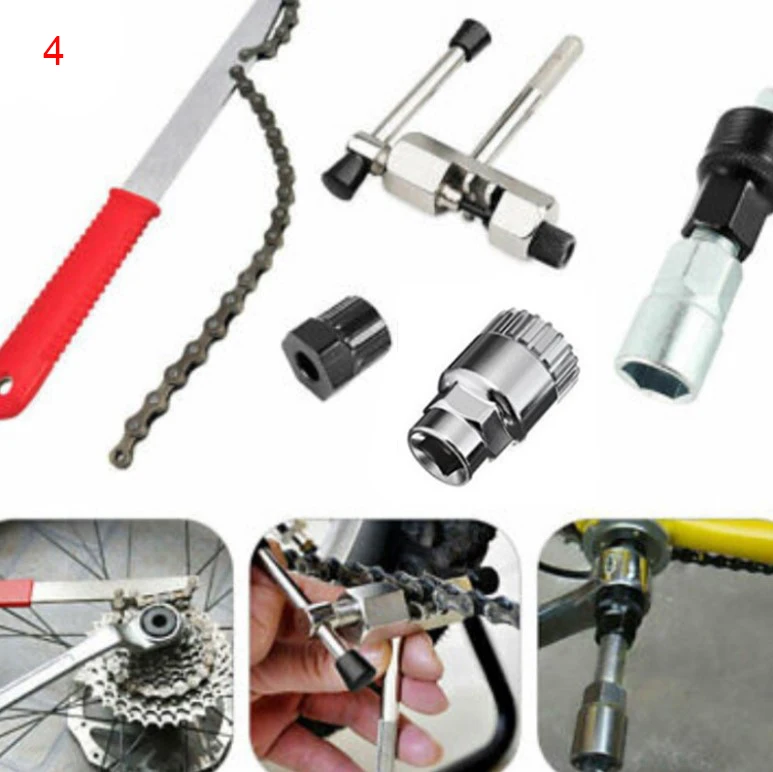 4