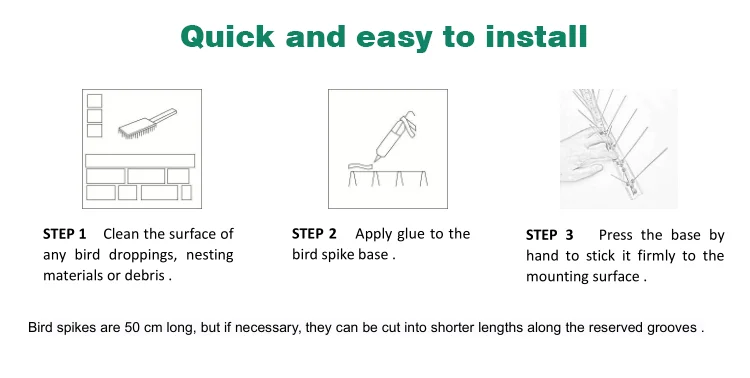 Quick and easy to install

STEP 1 Clean the surface of any bird droppings, nesting materials or debris .

STEP 2 Apply glue to the bird spike base .

STEP 3 Press the base by hand to stick it firmly to the mounting surface .

Bird spikes are 50 cm long, but if necessary, they can be cut into shorter lengths along the reserved grooves .