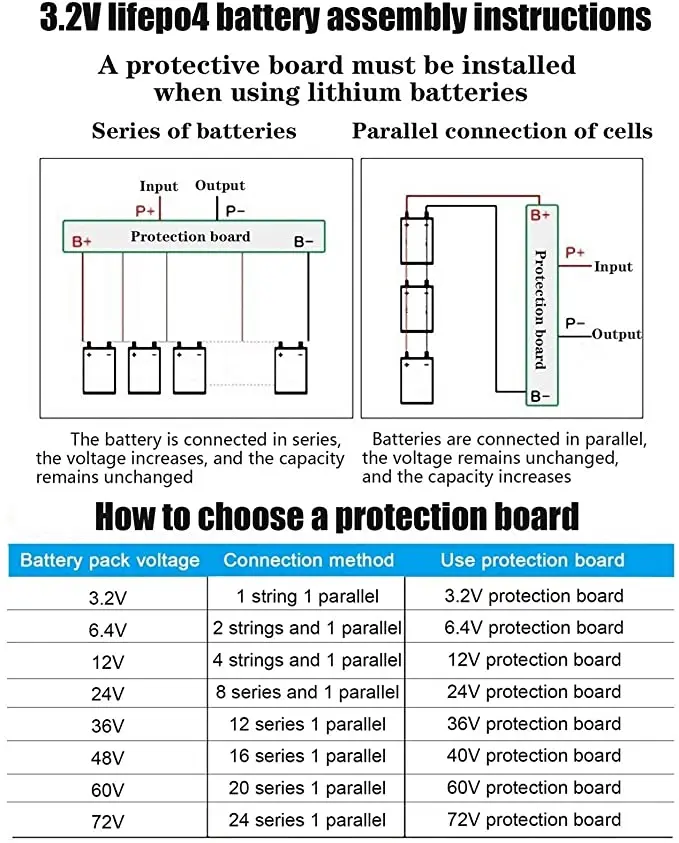 3.2V lifepo4 battery assembly instructions

A protective board must be installed when using lithium batteries

Series of batteries

Input Output
P+ P−
B+ Protection board B−

The battery is connected in series, the voltage increases, and the capacity remains unchanged

Parallel connection of cells

B+
Protection board
P+ Input
P− Output
B−

Batteries are connected in parallel, the voltage remains unchanged, and the capacity increases

How to choose a protection board

| Battery pack voltage | Connection method | Use protection board |
|---|---|---|
| 3.2V | 1 string 1 parallel | 3.2V protection board |
| 6.4V | 2 strings and 1 parallel | 6.4V protection board |
| 12V | 4 strings and 1 parallel | 12V protection board |
| 24V | 8 series and 1 parallel | 24V protection board |
| 36V | 12 series 1 parallel | 36V protection board |
| 48V | 16 series 1 parallel | 40V protection board |
| 60V | 20 series 1 parallel | 60V protection board |
| 72V | 24 series 1 parallel | 72V protection board |