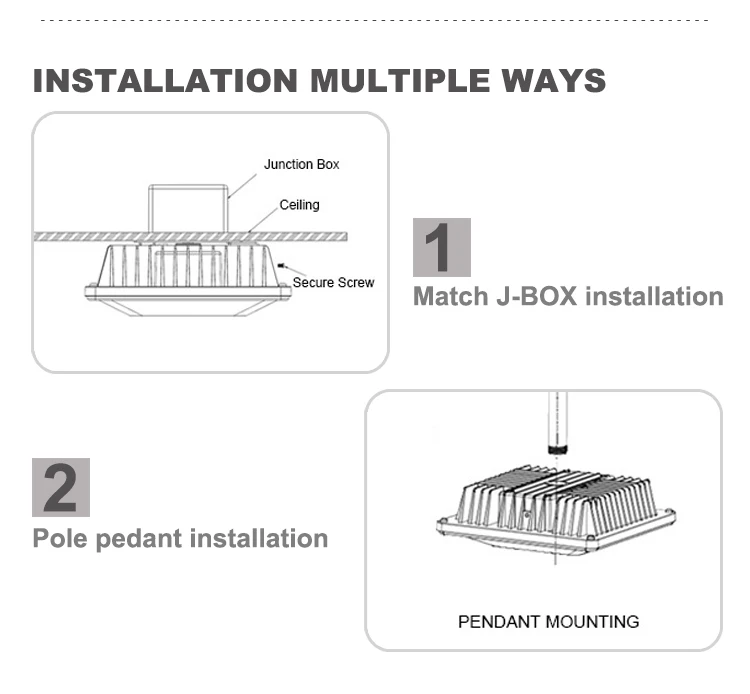 INSTALLATION MULTIPLE WAYS

Junction Box
Ceiling
Secure Screw

1
Match J-BOX installation

2
Pole pedant installation

PENDANT MOUNTING