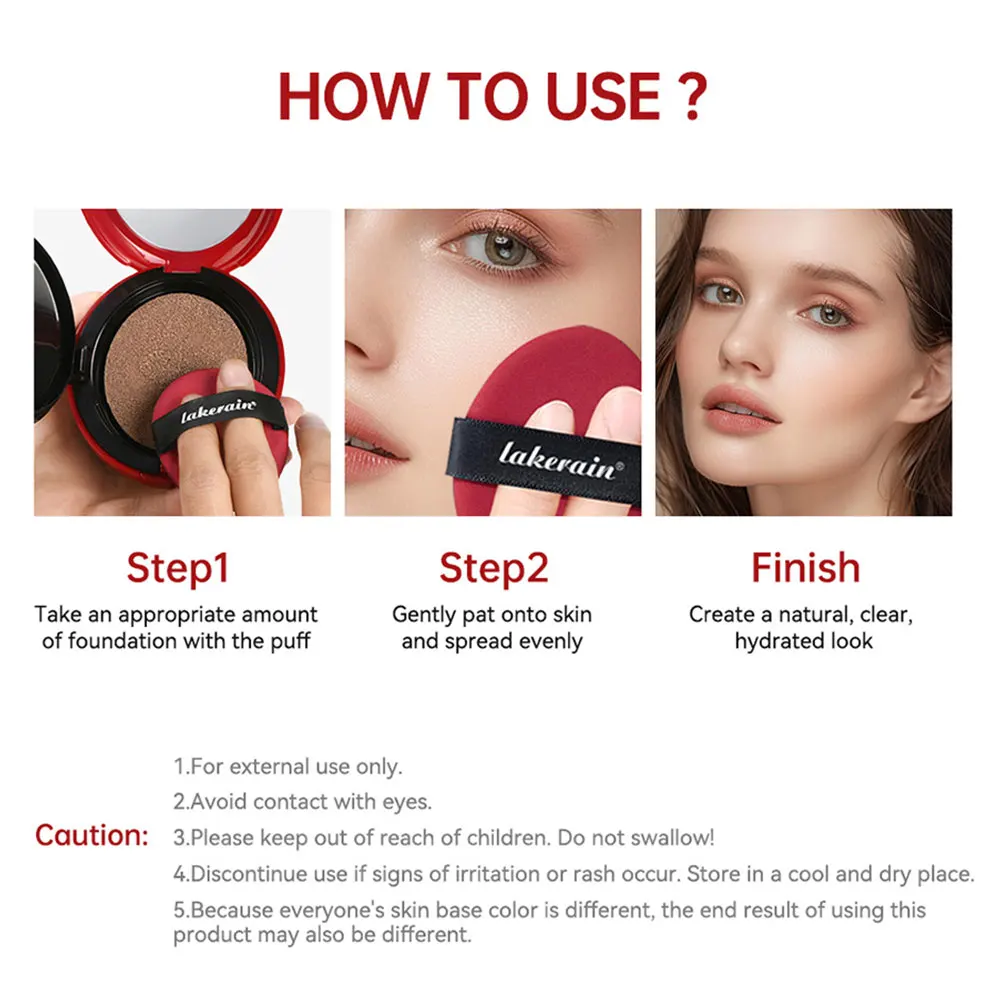 HOW TO USE ?

lakerain

lakerain®

Step1
Take an appropriate amount of foundation with the puff

Step2
Gently pat onto skin and spread evenly

Finish
Create a natural, clear, hydrated look

Caution:
1.For external use only.
2.Avoid contact with eyes.
3.Please keep out of reach of children. Do not swallow!
4.Discontinue use if signs of irritation or rash occur. Store in a cool and dry place.
5.Because everyone's skin base color is different, the end result of using this product may also be different.