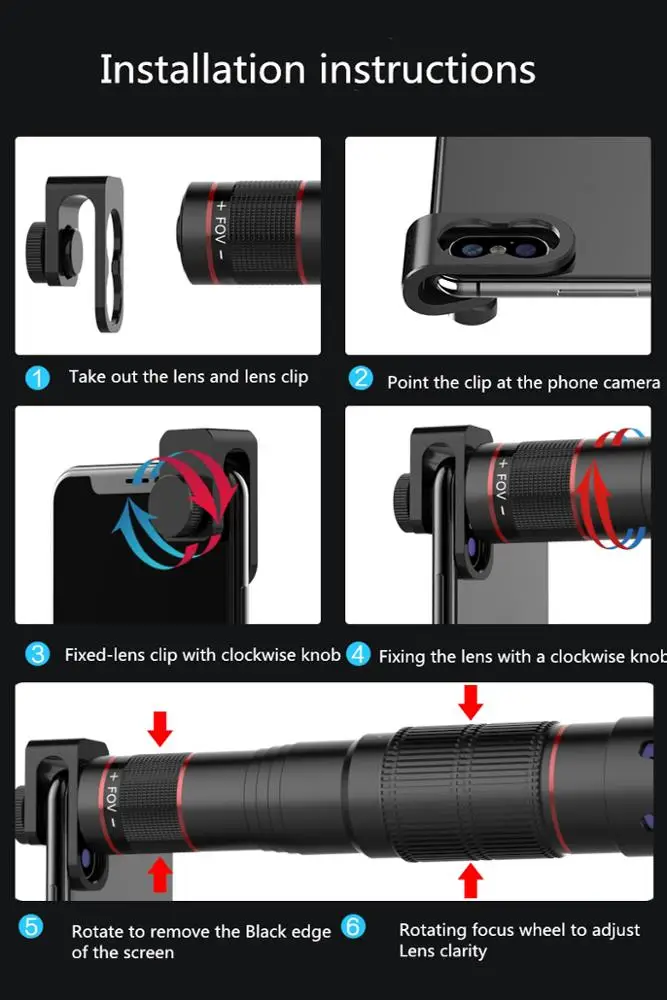 Installation instructions

+ FOV −

1 Take out the lens and lens clip

2 Point the clip at the phone camera

+ FOV −

3 Fixed-lens clip with clockwise knob

4 Fixing the lens with a clockwise knob

+ FOV −

5 Rotate to remove the Black edge of the screen

6 Rotating focus wheel to adjust Lens clarity