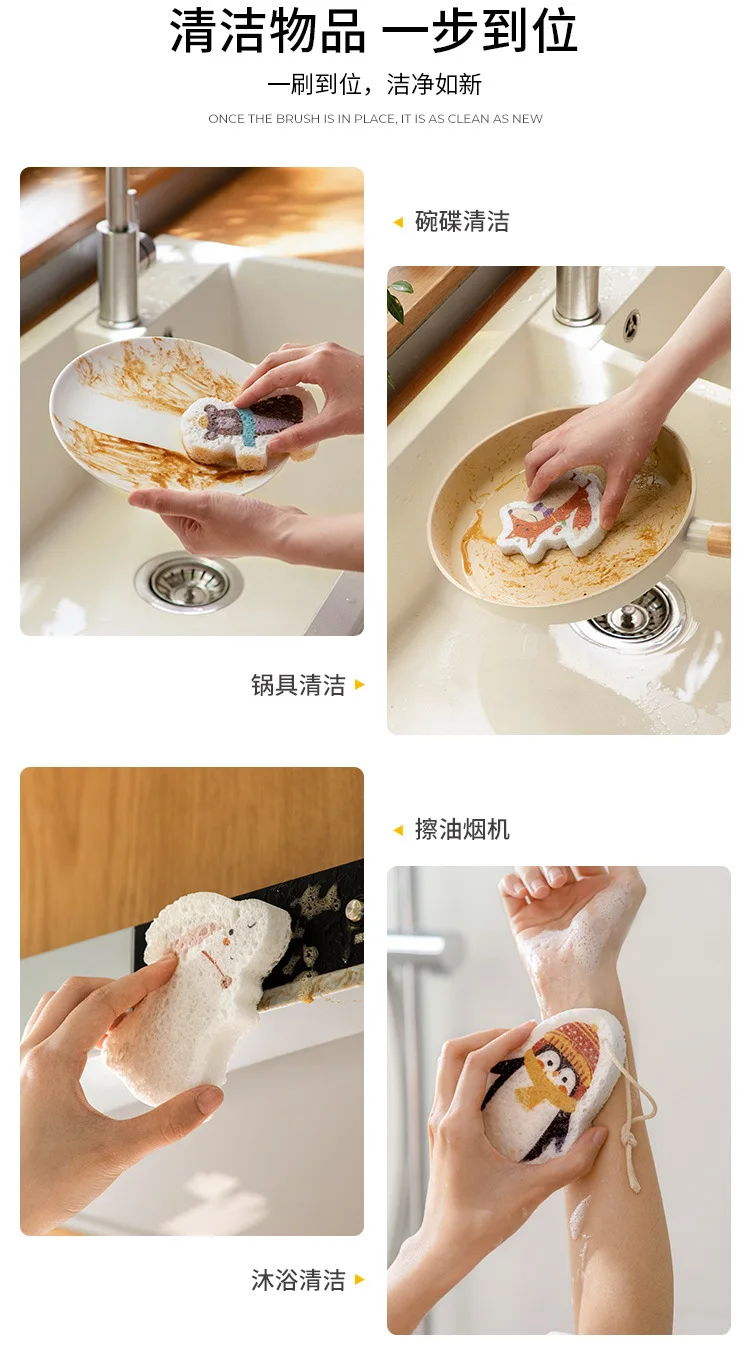 清洁物品 一步到位

一刷到位，洁净如新

ONCE THE BRUSH IS IN PLACE, IT IS AS CLEAN AS NEW

碗碟清洁

锅具清洁

擦油烟机

沐浴清洁