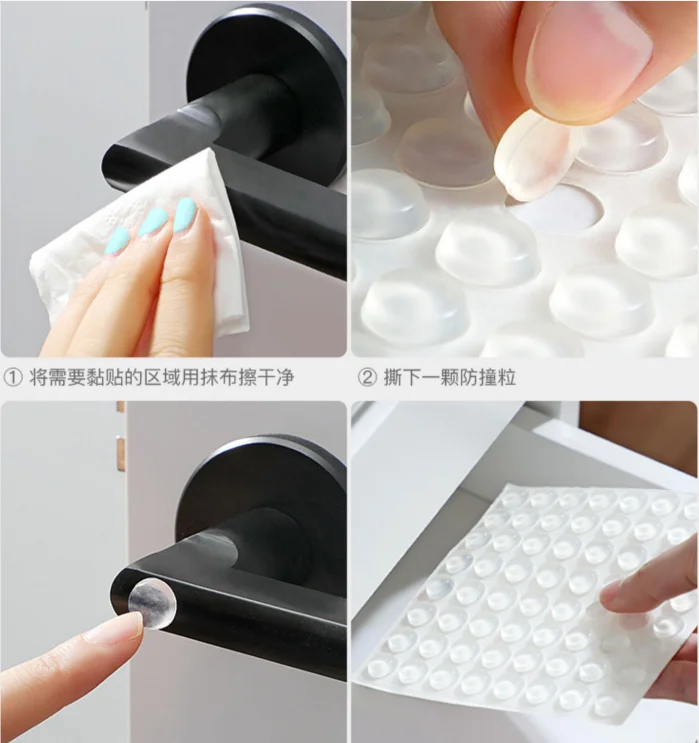 ① 将需要黏贴的区域用抹布擦干净

② 撕下一颗防撞粒