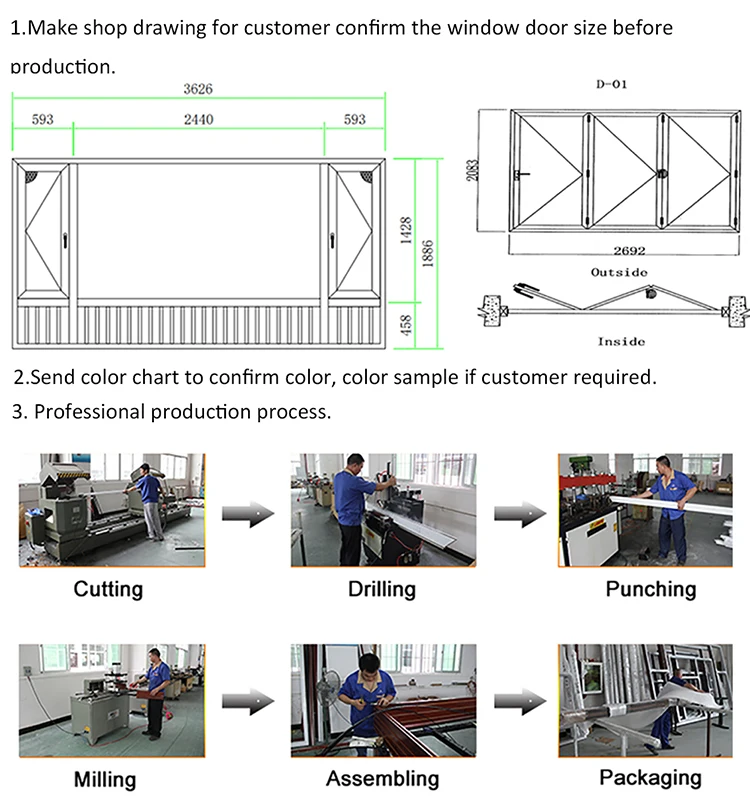 1.Make shop drawing for customer confirm the window door size before production.

3626
593
2440
593
1428
1886
458

D-01
2083
2692
Outside
Inside

2.Send color chart to confirm color, color sample if customer required.
3. Professional production process.

Cutting
Drilling
Punching
Milling
Assembling
Packaging